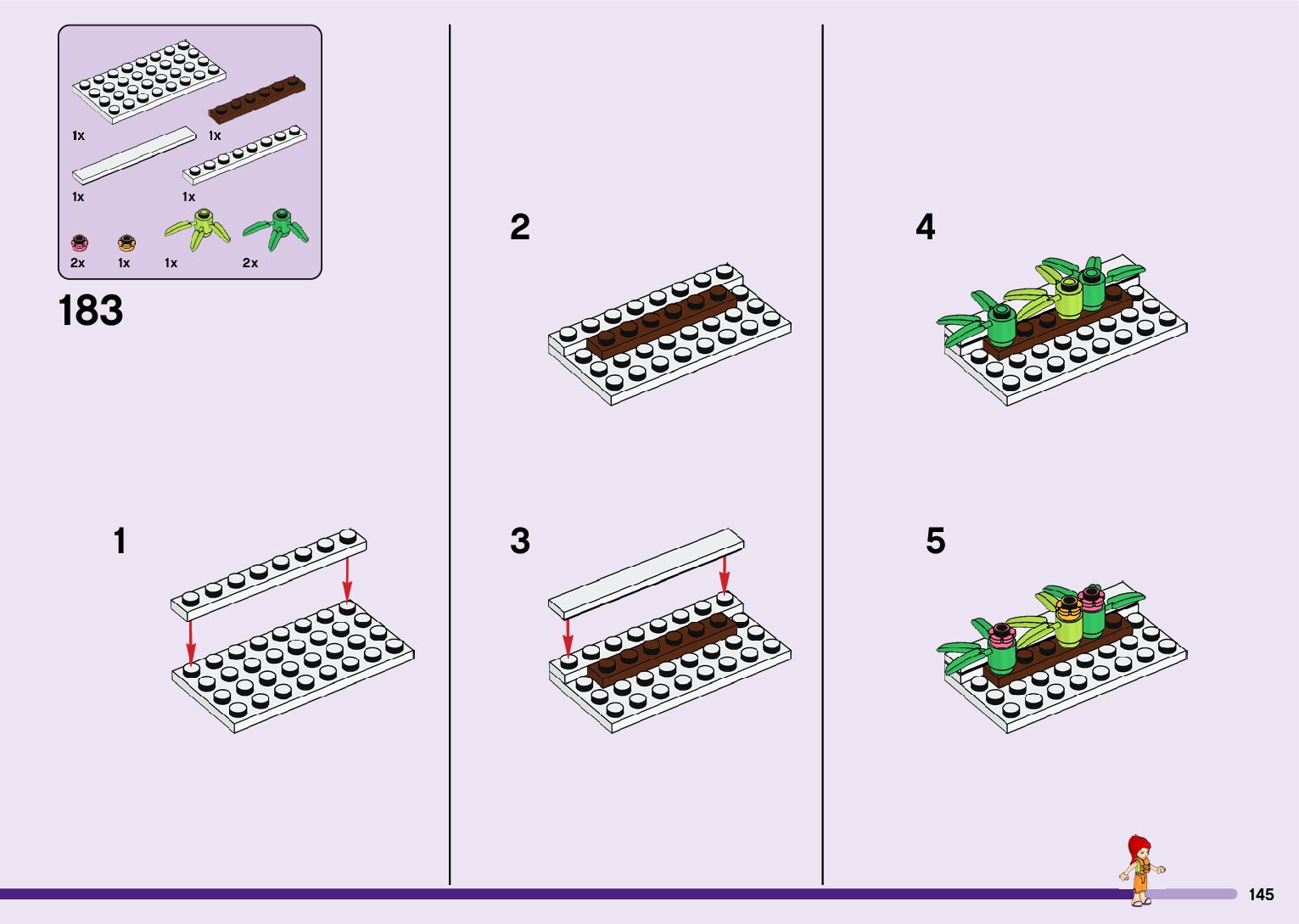 1x
1x
1x
1x
2x
1x
1x
2x

183

1

2

3

4

5

145