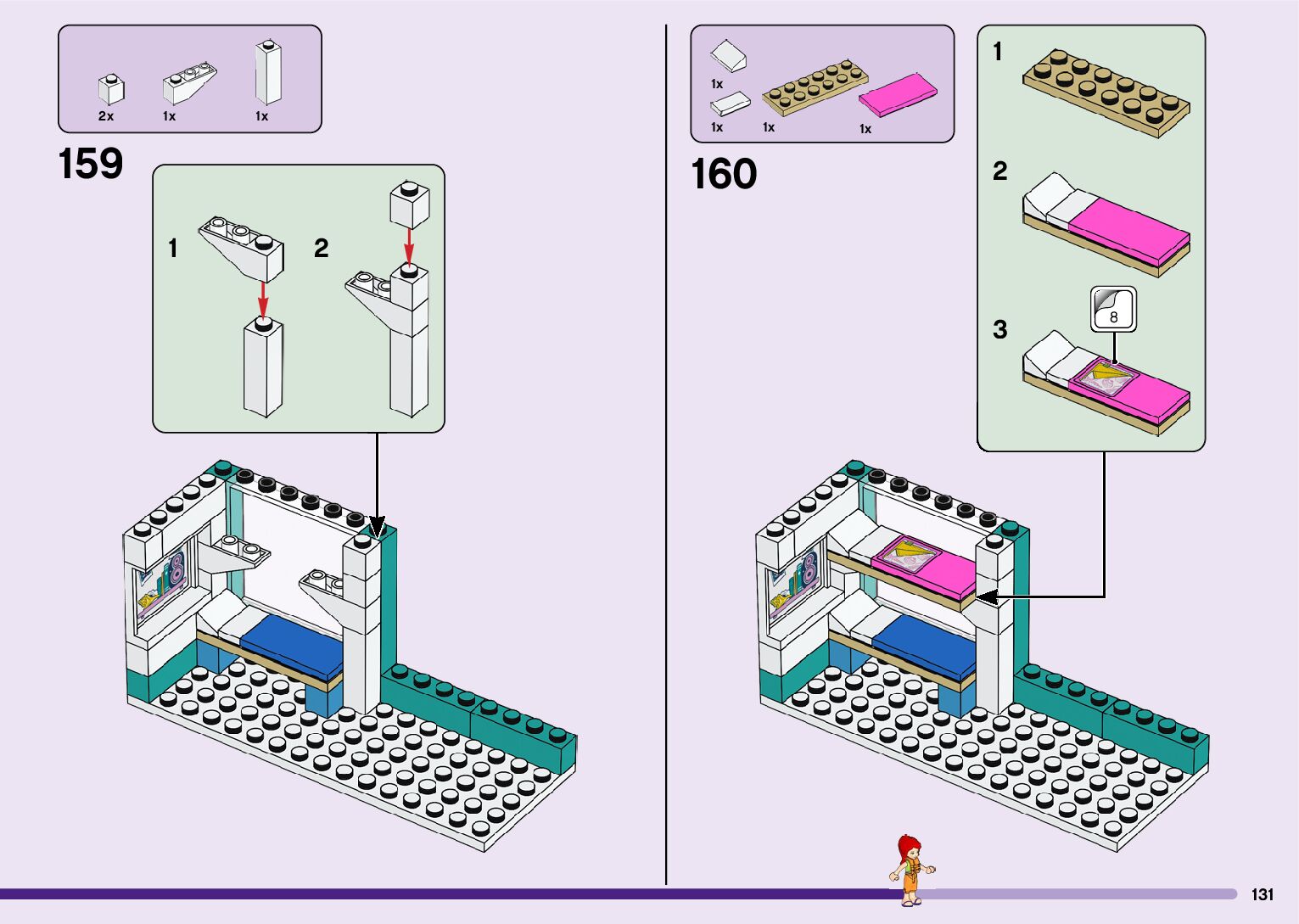 2x 1x 1x

159

1

2

1x

1x 1x 1x

160

1

2

3

8

131