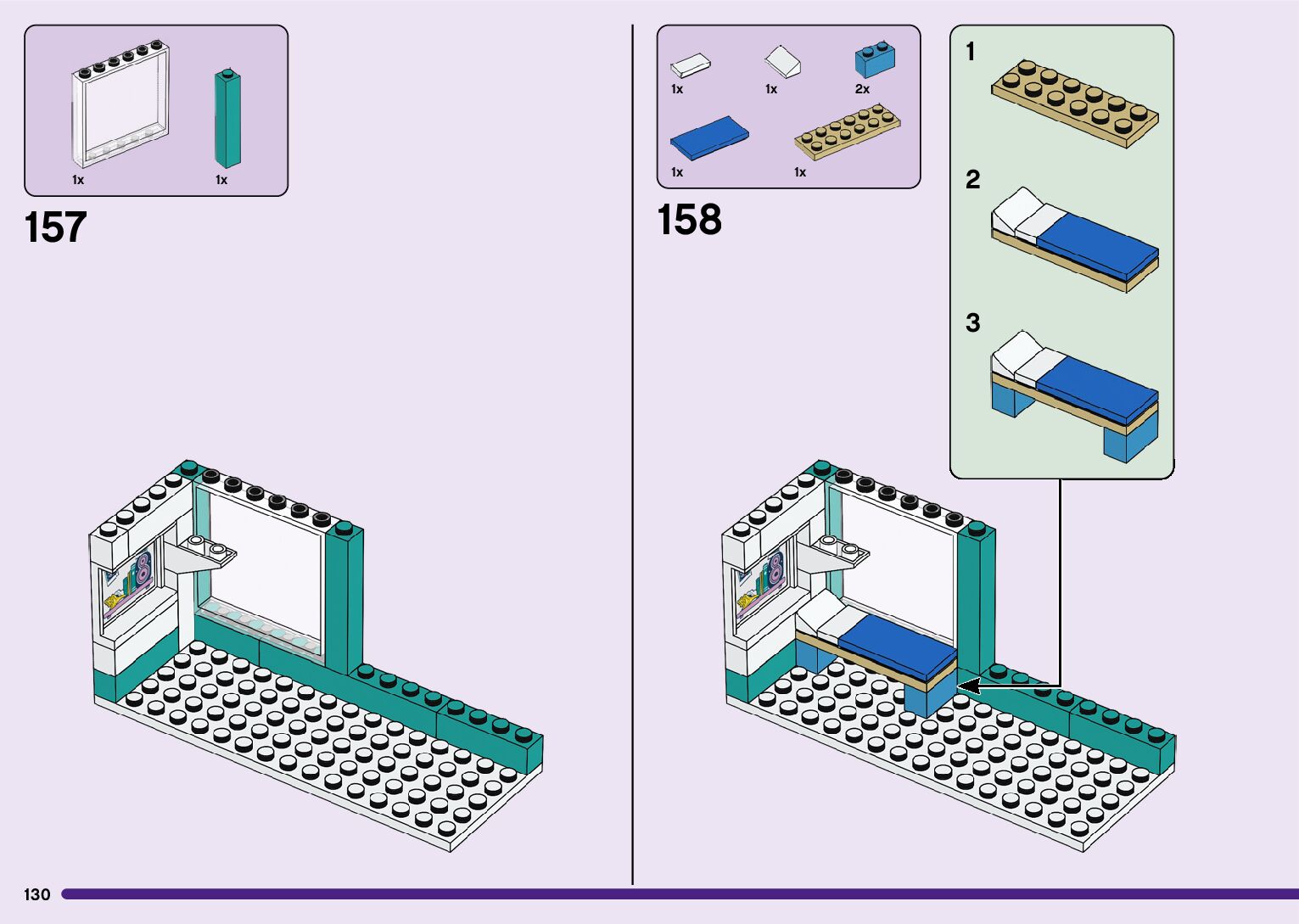 1x 1x

157

1x 1x 2x

1x 1x

158

1

2

3

130