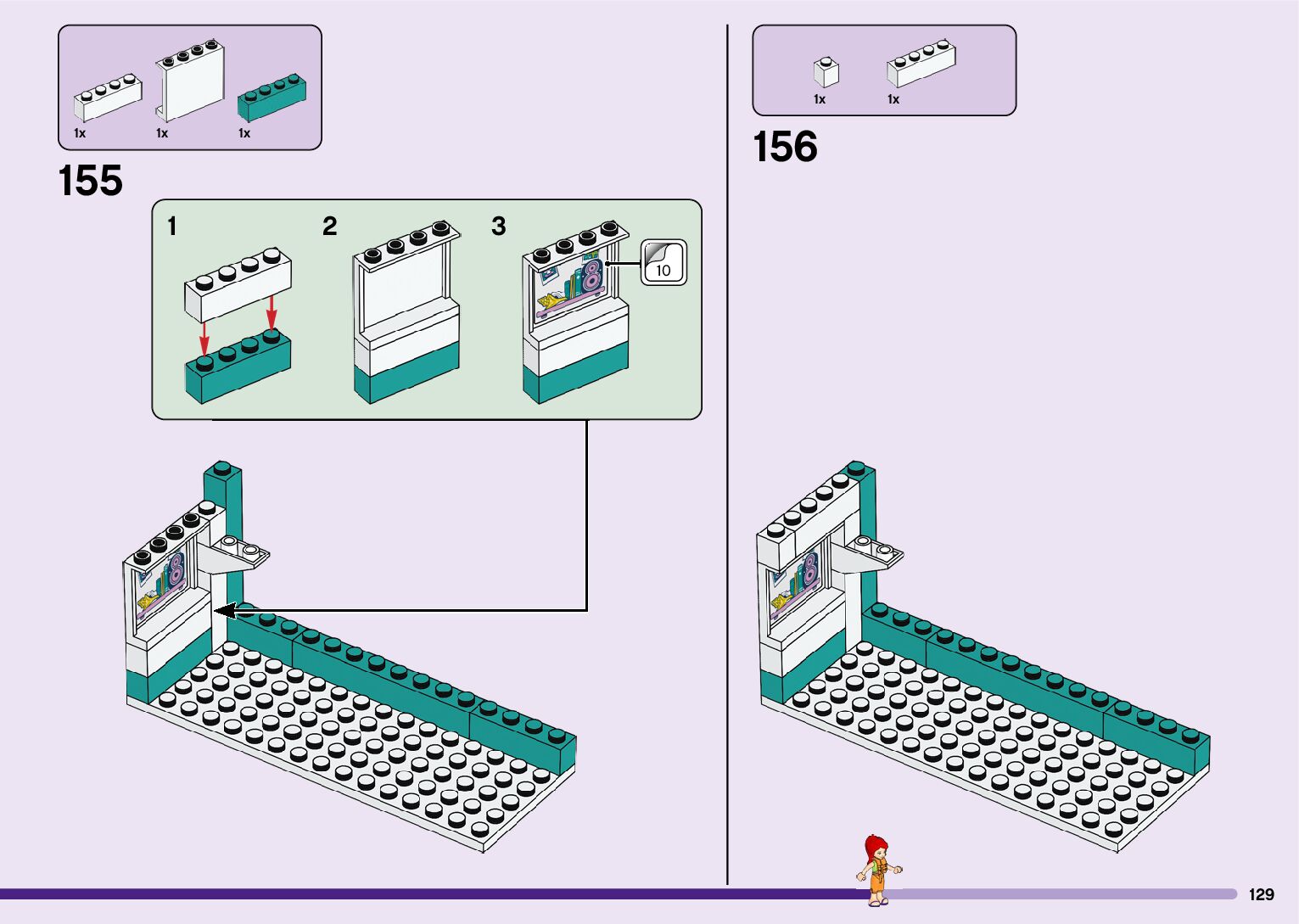 1x 1x 1x

155

1

2

3

10

1x 1x

156

129