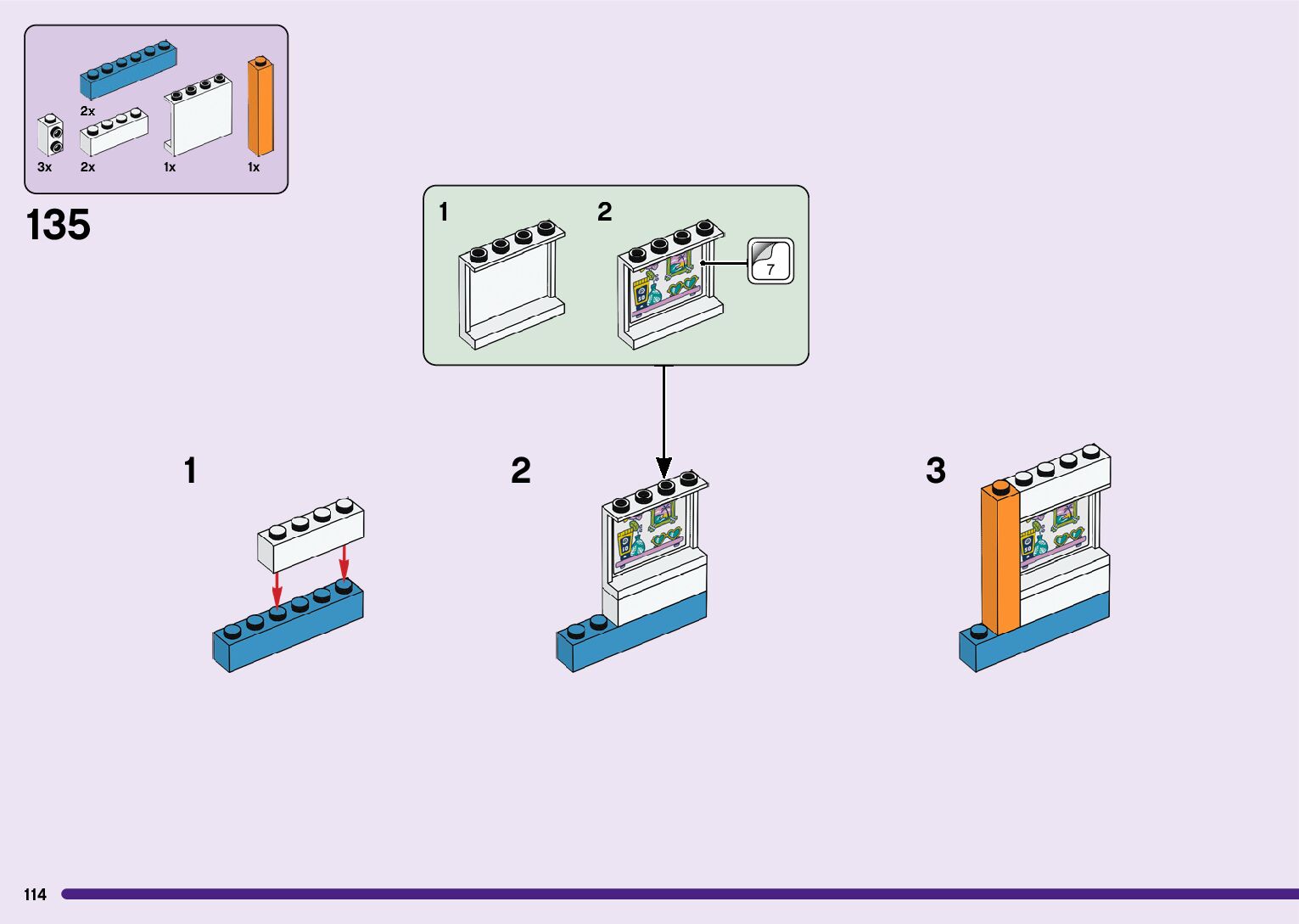 2x
3x
2x
1x
1x

135

1
2
7

1
2
3

114