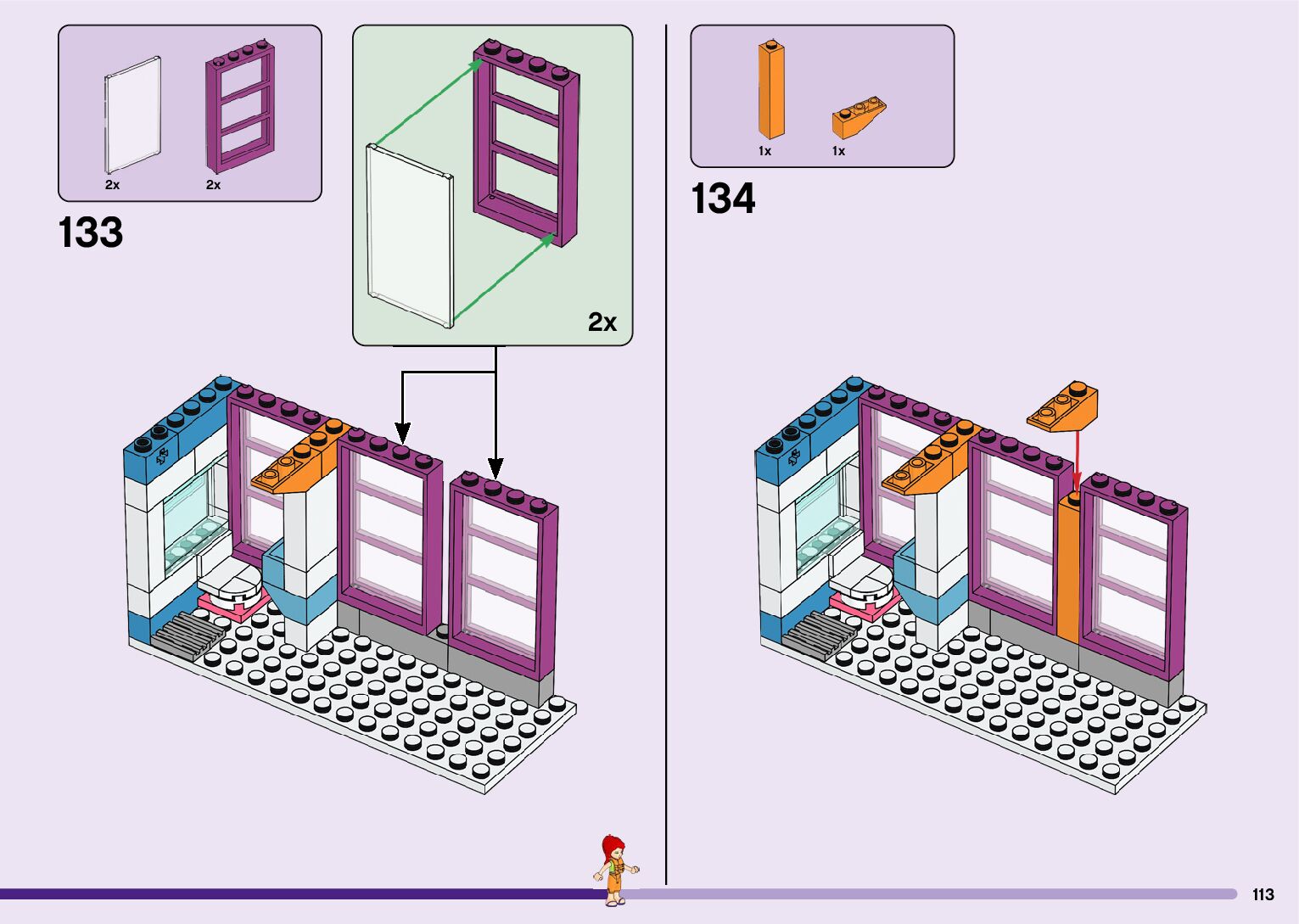 2x
2x

133

2x

1x
1x

134

113