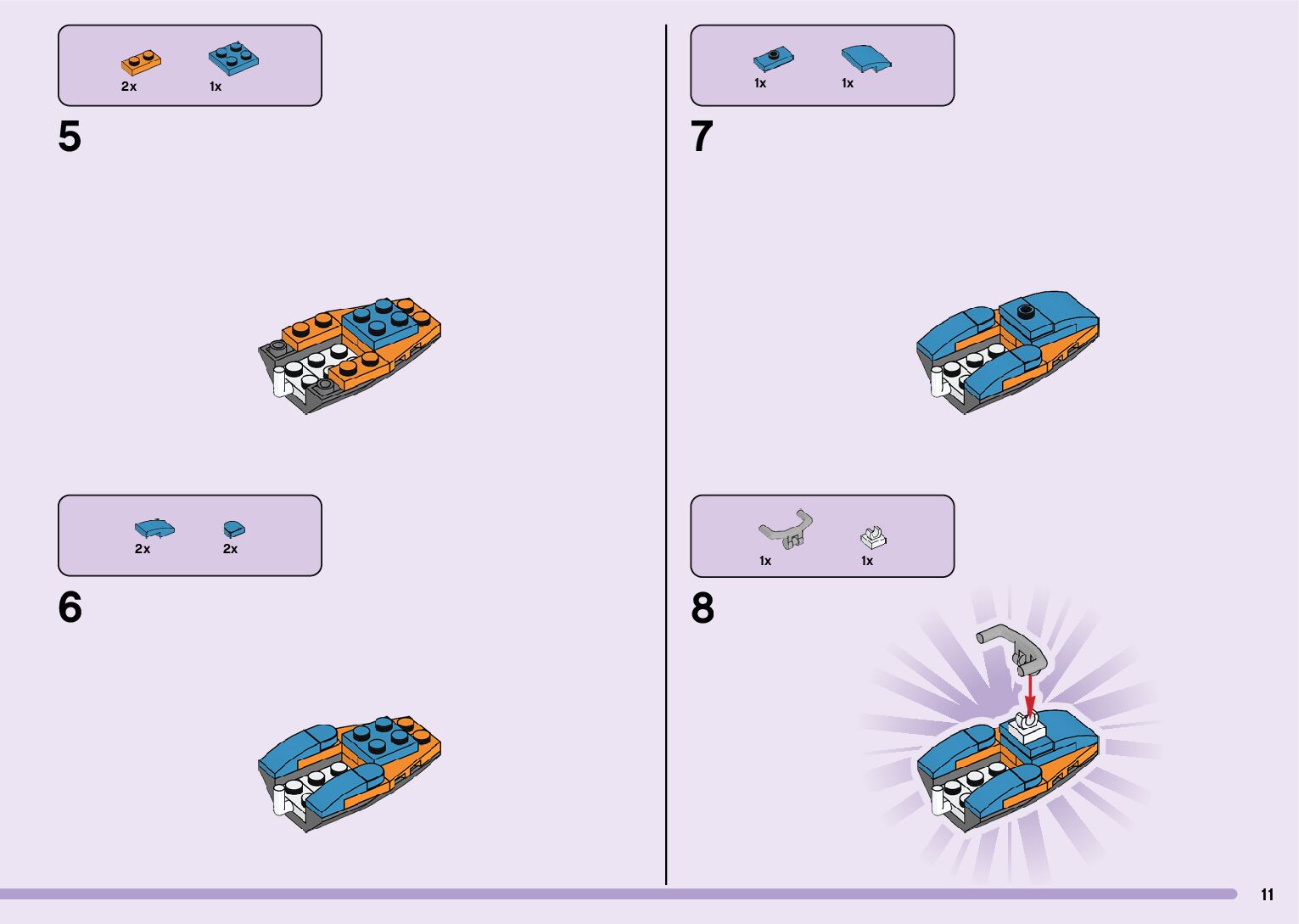 2x 1x

5

2x 2x

6

1x 1x

7

1x 1x

8

11