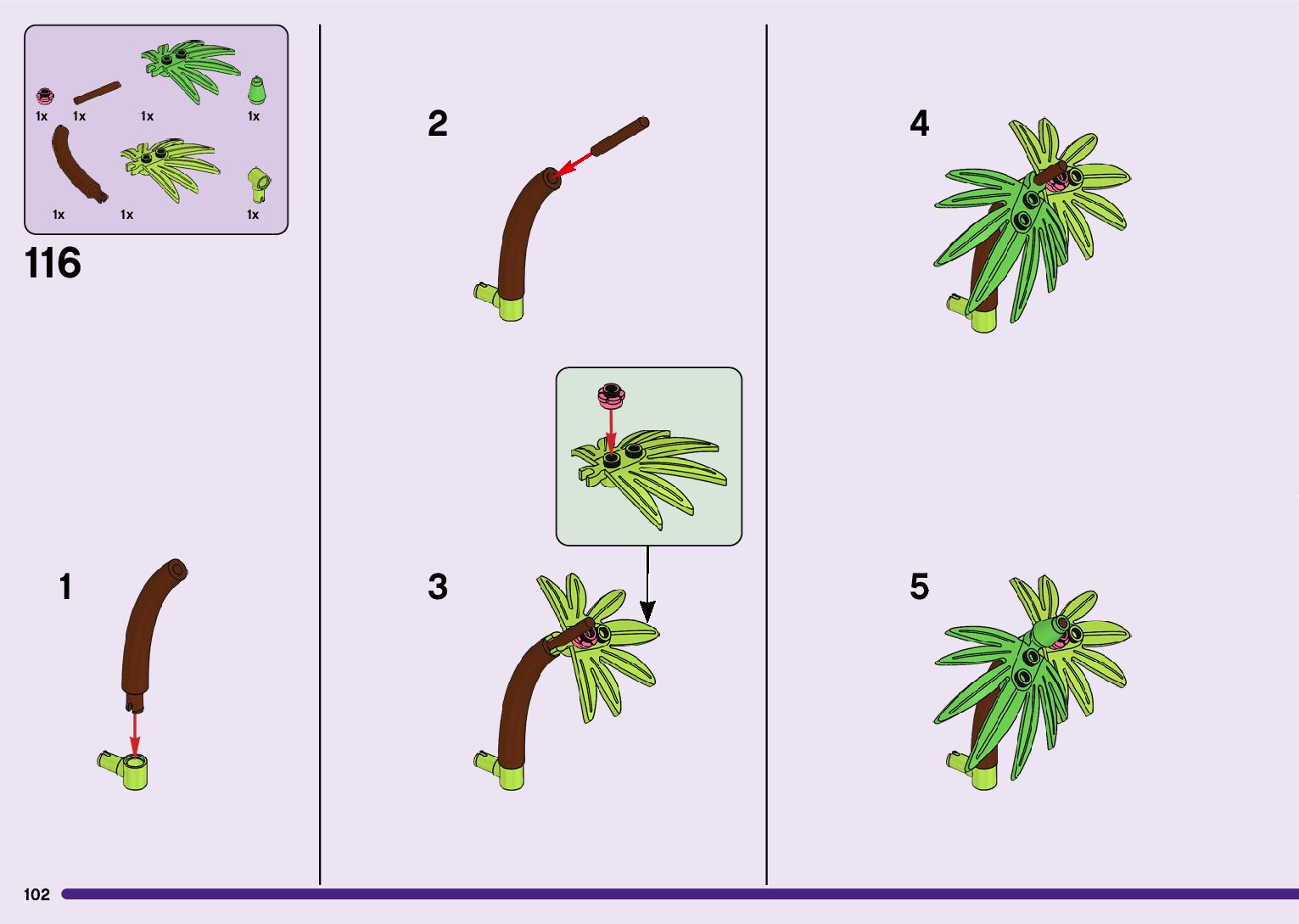 1x 1x 1x 1x
1x 1x 1x

116

1

2

3

4

5

102