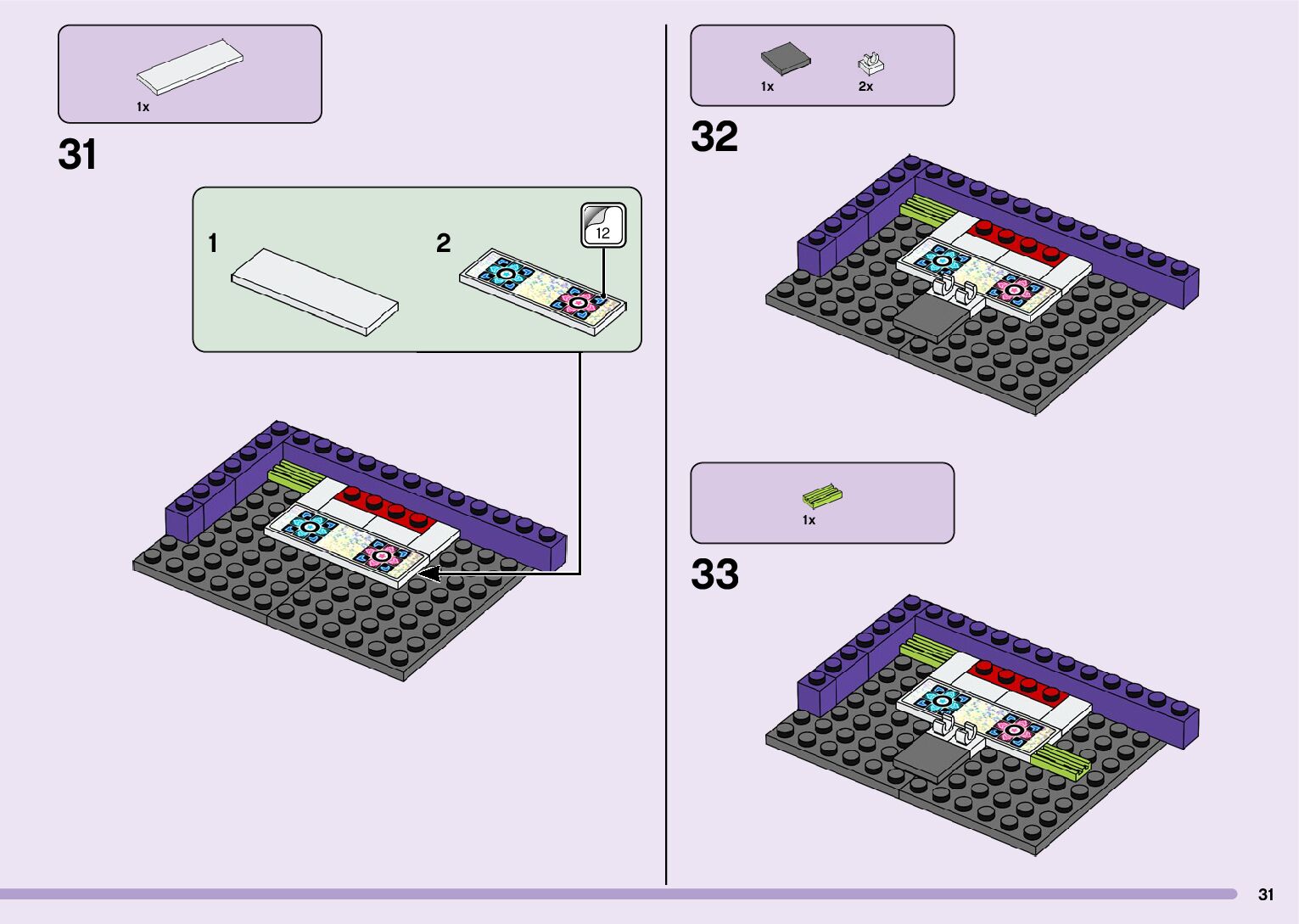 1x

31

1

2

12

1x

2x

32

1x

33

31