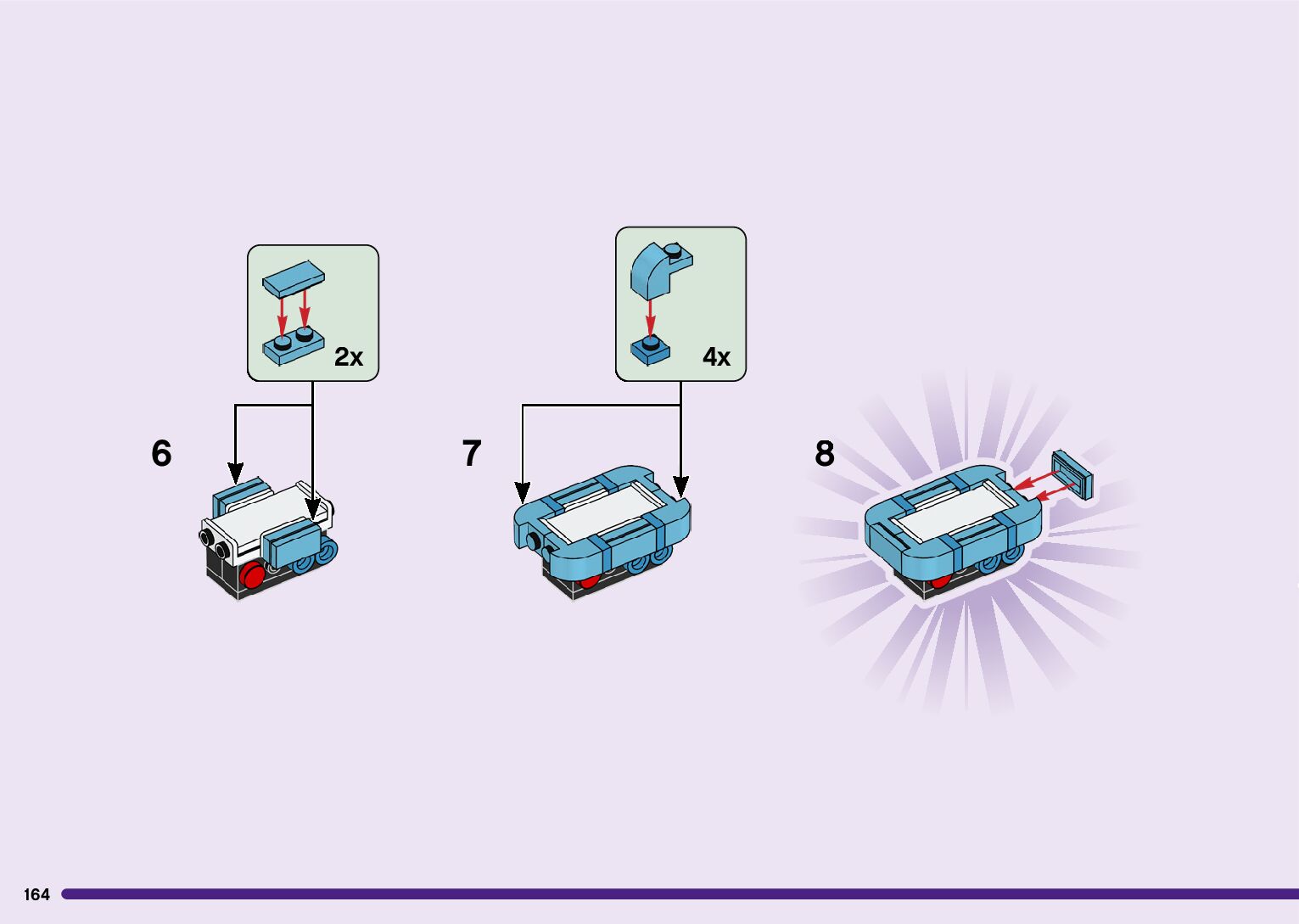 2x

6

4x

7

8

164