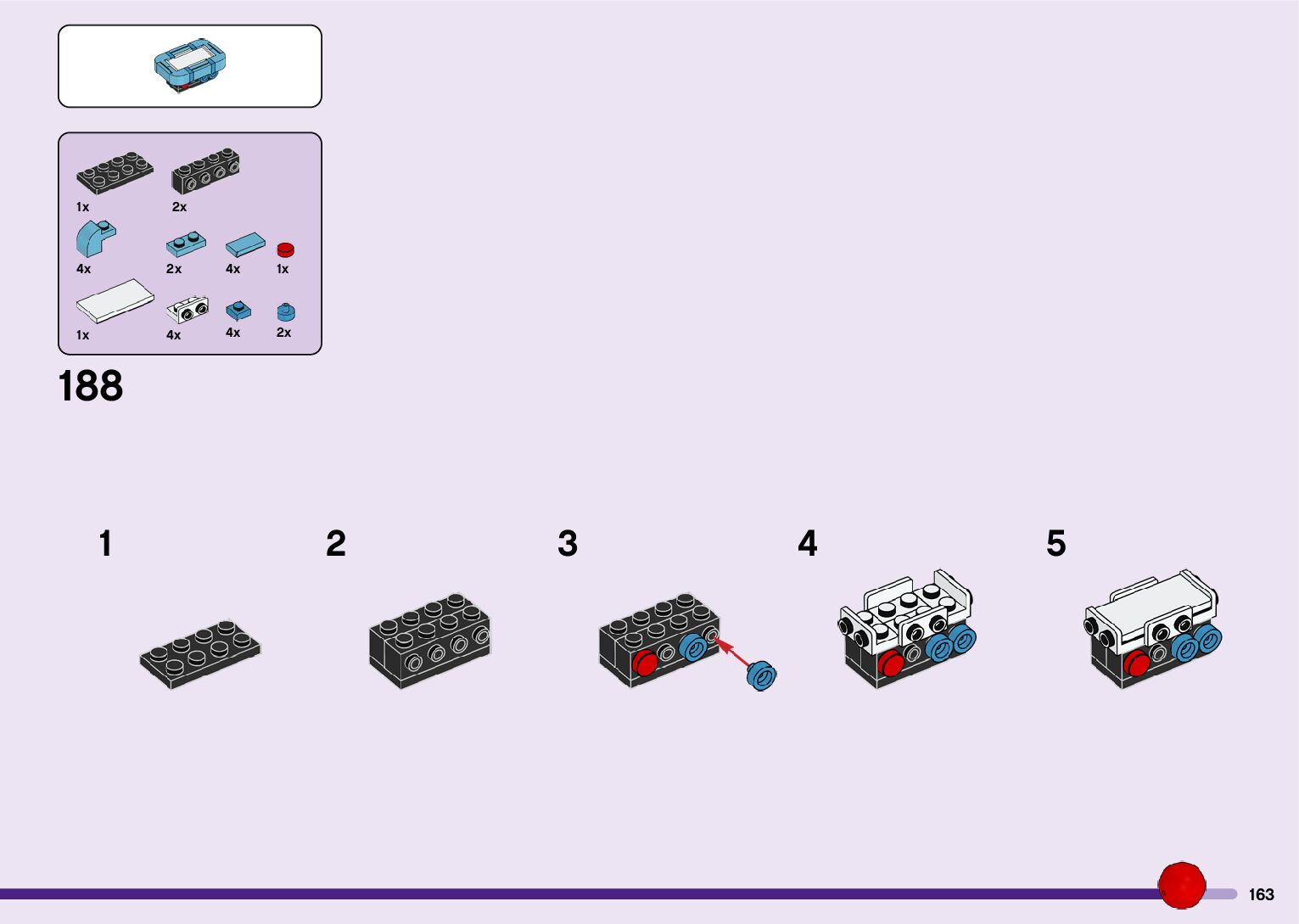 1x
2x
4x
2x
4x
1x
1x
4x
4x
2x

188

1

2

3

4

5

163