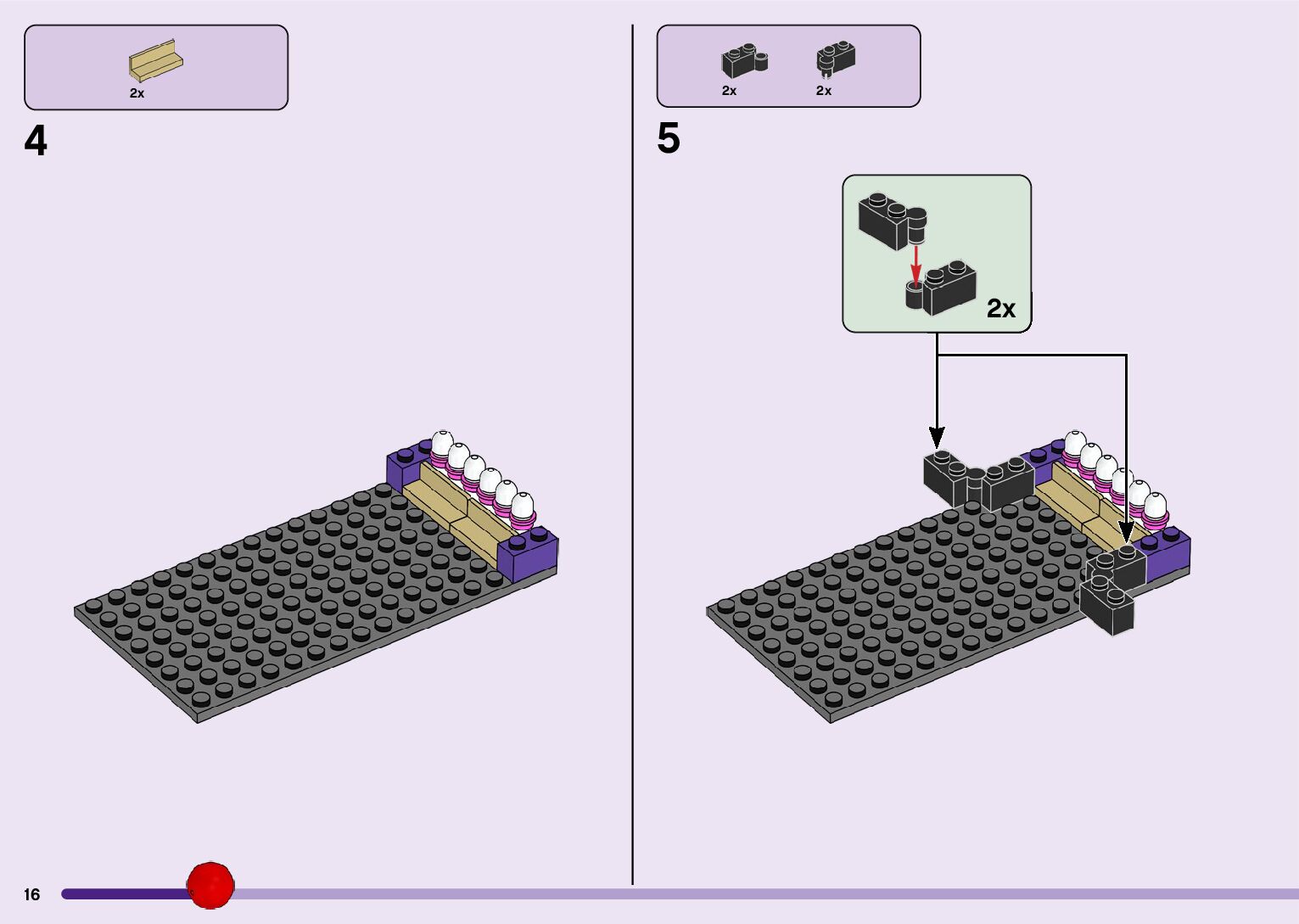 2x

4

2x 2x

5

2x

16