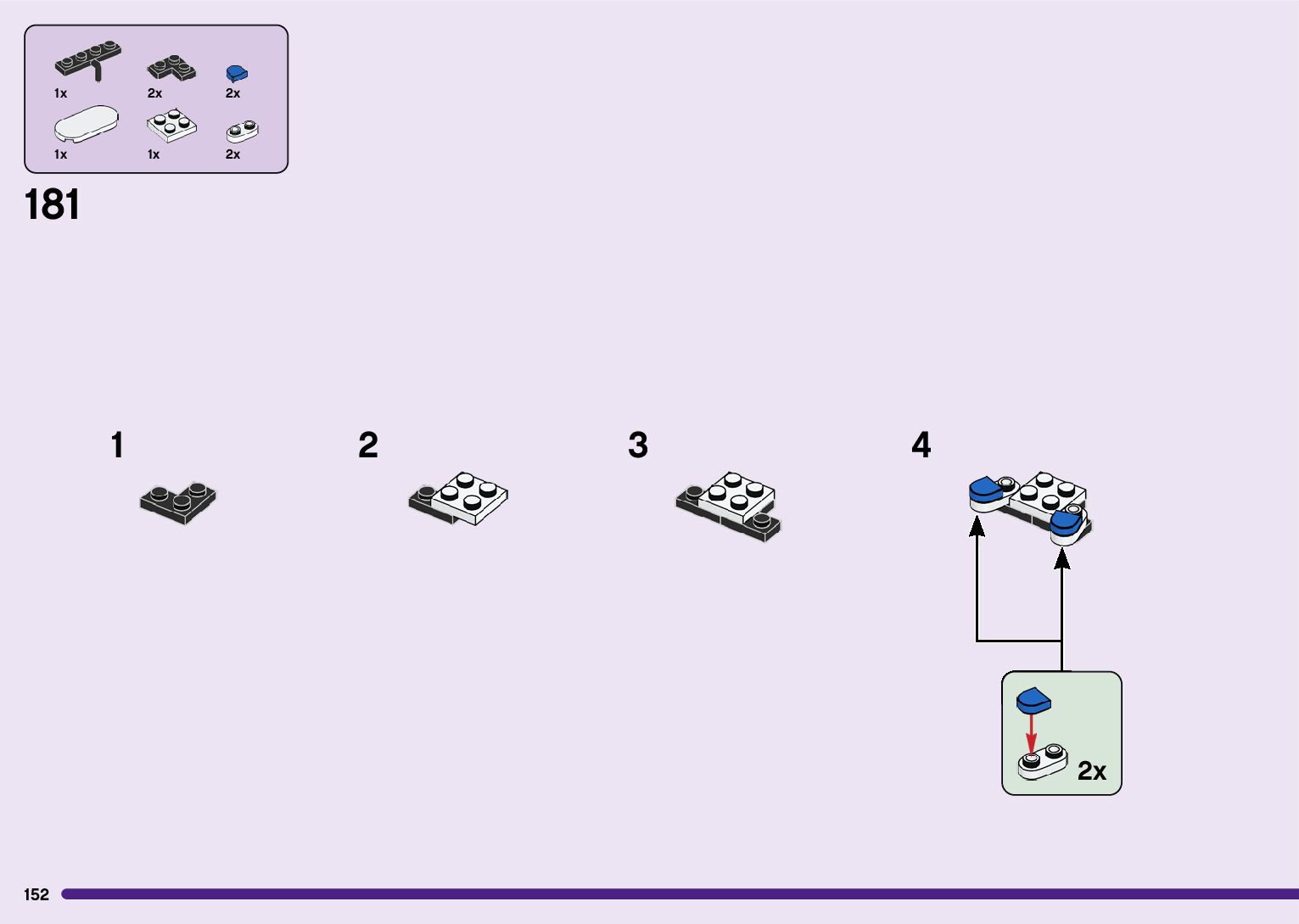 1x 2x 2x
1x 1x 2x

181

1

2

3

4

2x

152