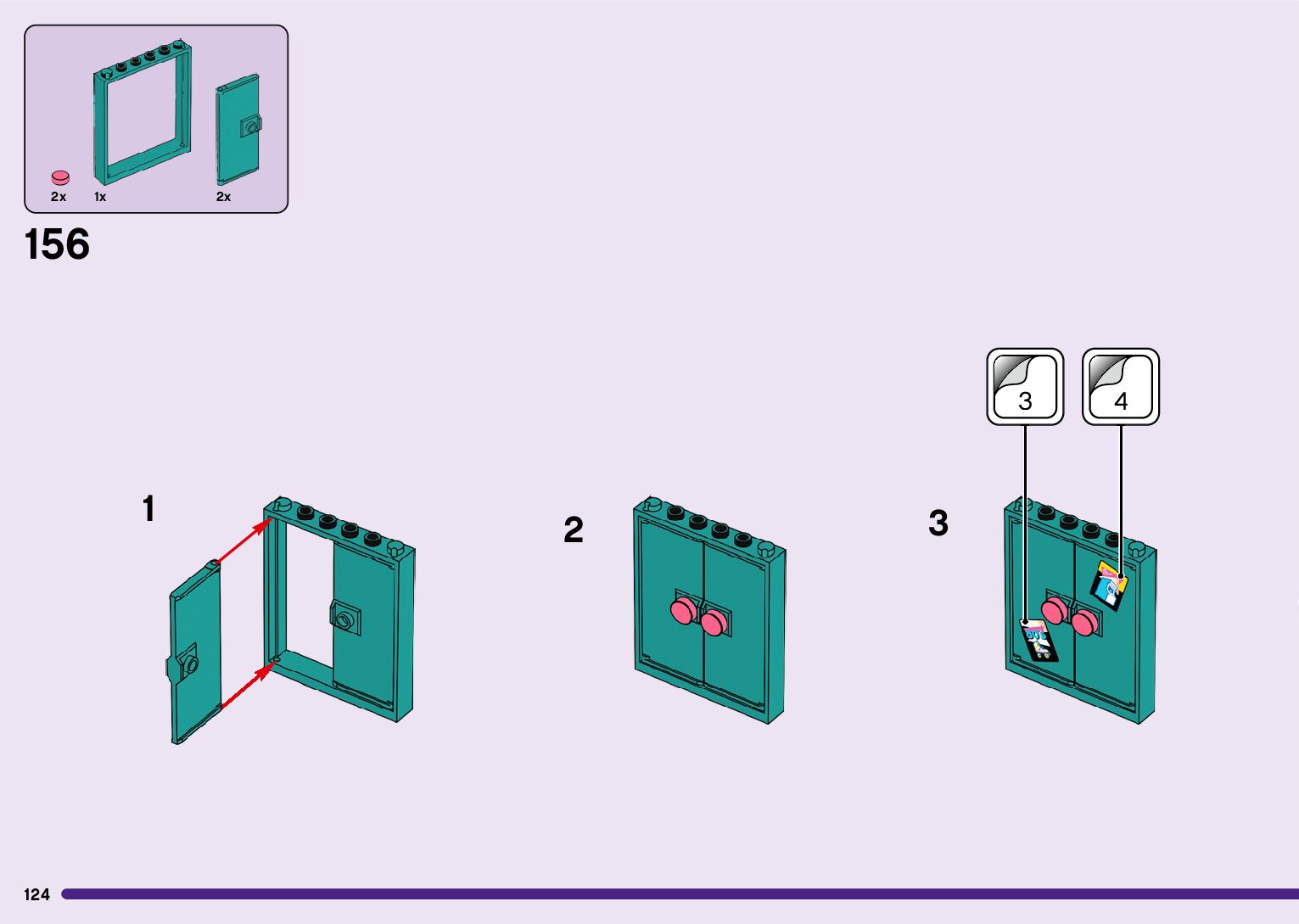 2x 1x 2x

156

1

2

3

3

4

124