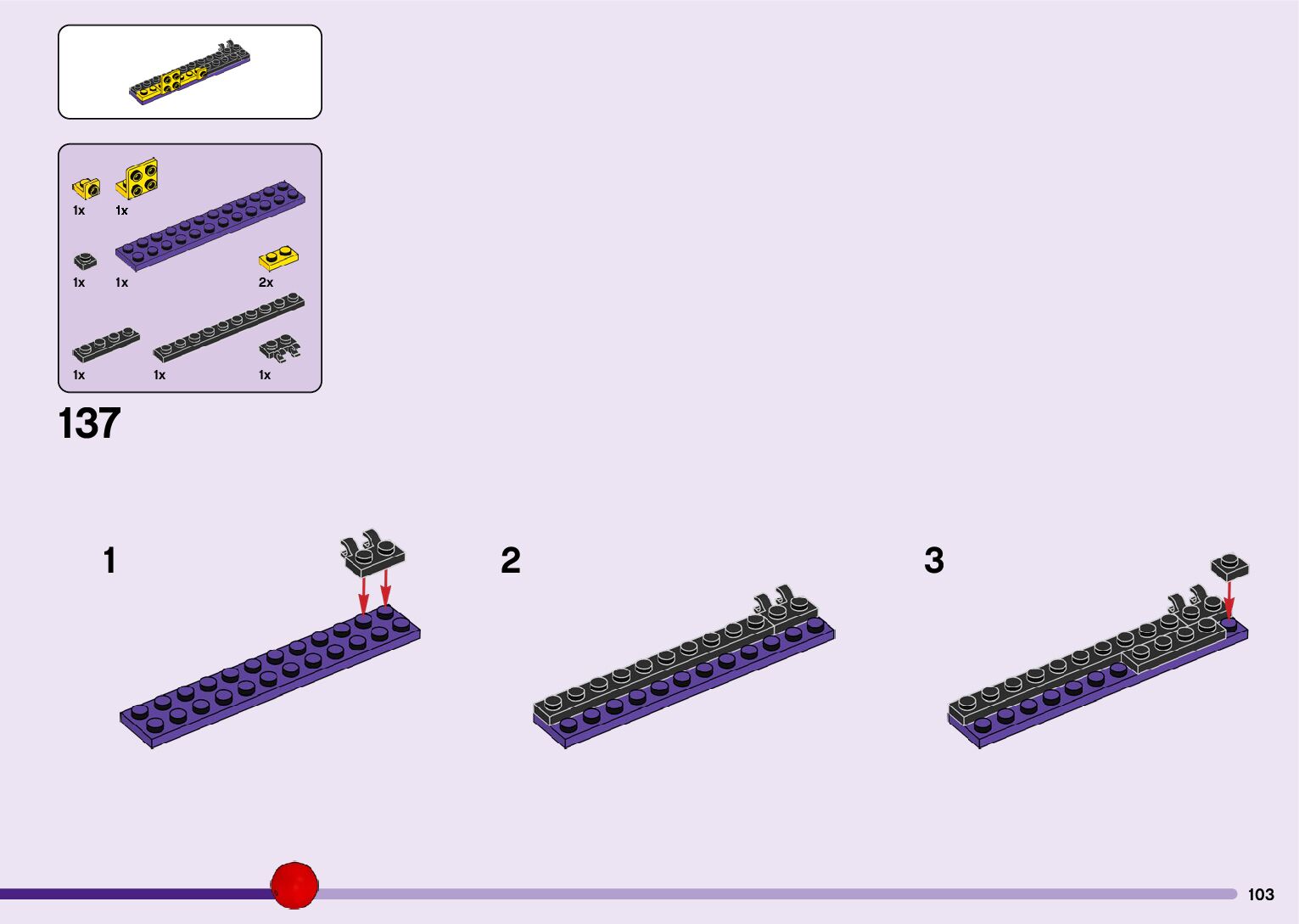 1x 1x

1x 1x 2x

1x 1x 1x

137

1

2

3

103