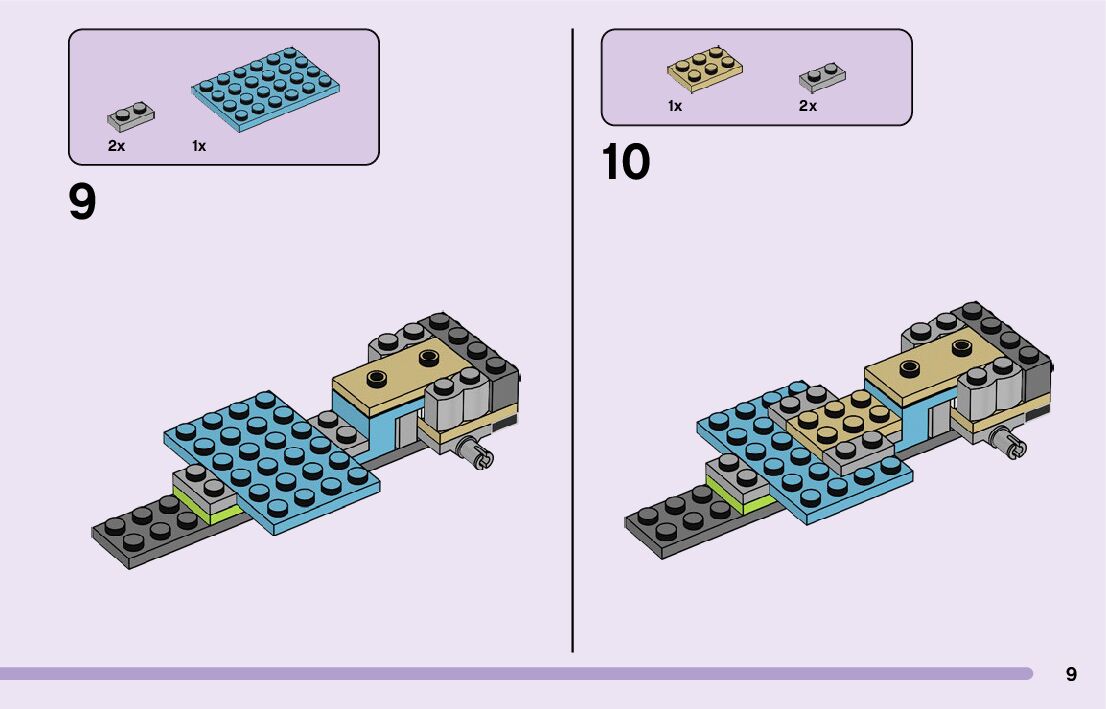 2x 1x

9

1x 2x

10

9