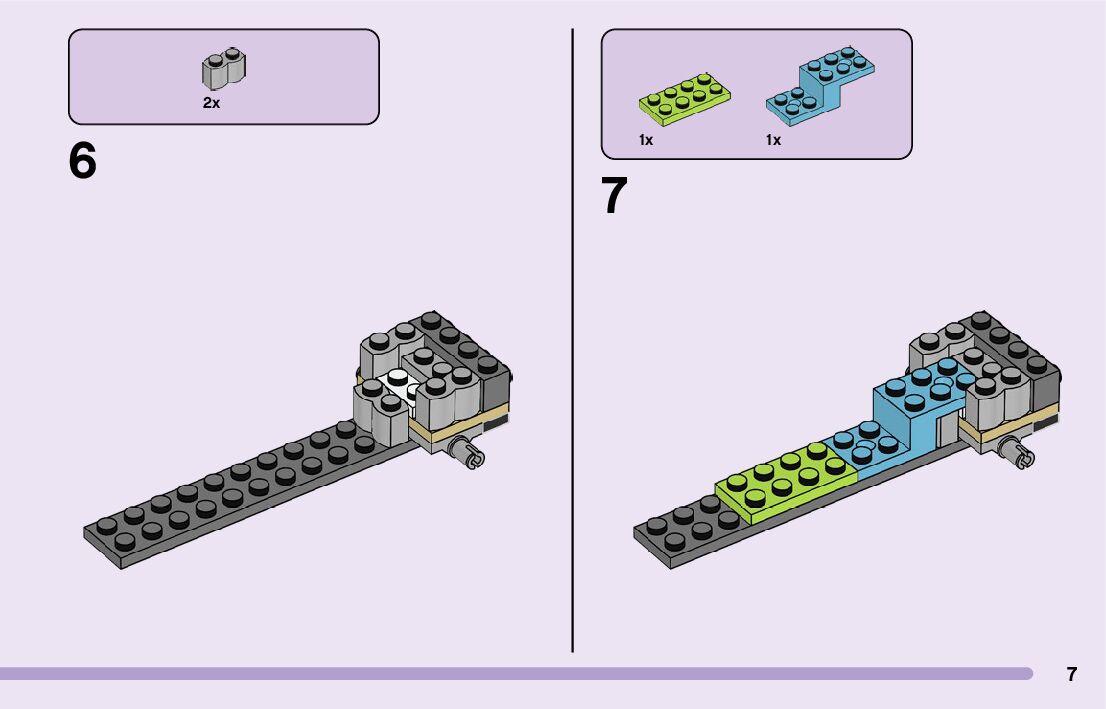 2x

6

1x

1x

7

7