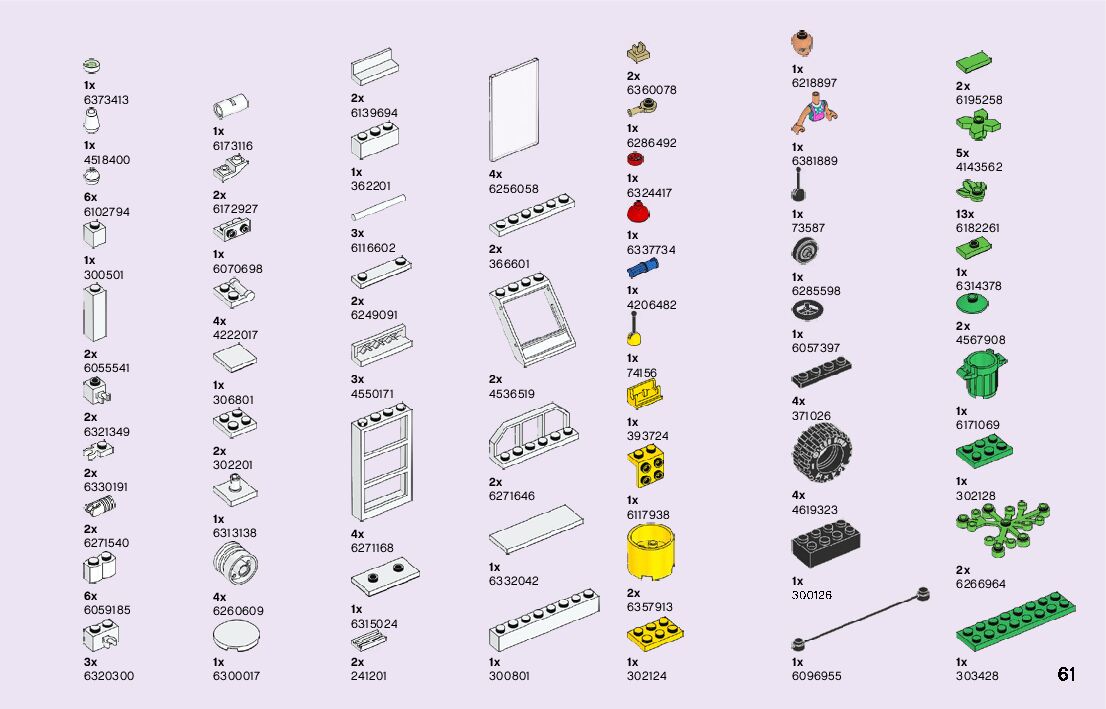 1x
6373413
1x
4518400
6x
6102794
1x
300501
2x
6055541
2x
6321349
2x
6330191
2x
6271540
6x
6059185
3x
6320300

1x
6173116
2x
6172927
1x
6070698
4x
4222017
1x
306801
2x
302201
1x
6313138
4x
6260609
1x
6300017

2x
6139694
1x
362201
3x
6116602
2x
6249091
3x
4550171
4x
6271168
1x
6315024
2x
241201

4x
6256058
2x
366601
2x
4536519
2x
6271646
1x
6332042
1x
300801

2x
6360078
1x
6286492
1x
6324417
1x
6337734
1x
4206482
1x
74156
1x
393724
1x
6117938
2x
6357913
1x
302124

1x
6218897
1x
6381889
1x
73587
1x
6285598
1x
6057397
4x
371026
4x
4619323
1x
300126
1x
6096955

2x
6195258
5x
4143562
13x
6182261
1x
6314378
2x
4567908
1x
6171069
1x
302128
2x
6266964
1x
303428

61