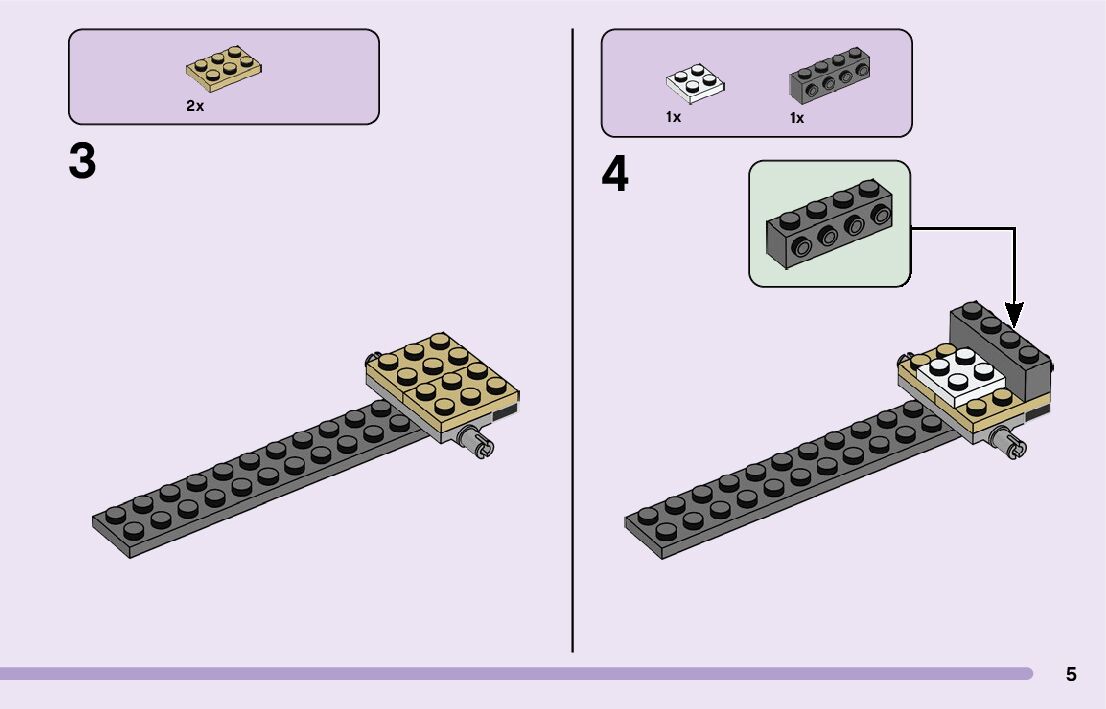 2x

3

1x 1x

4

5