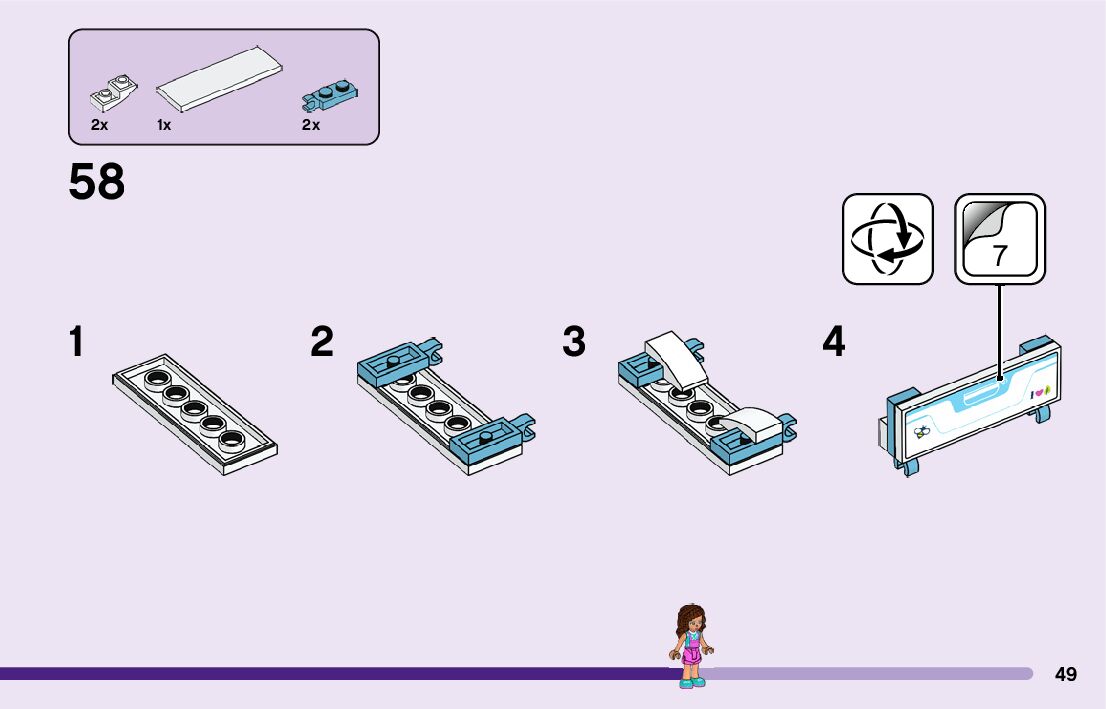 2x 1x 2x

58

7

1

2

3

4

49