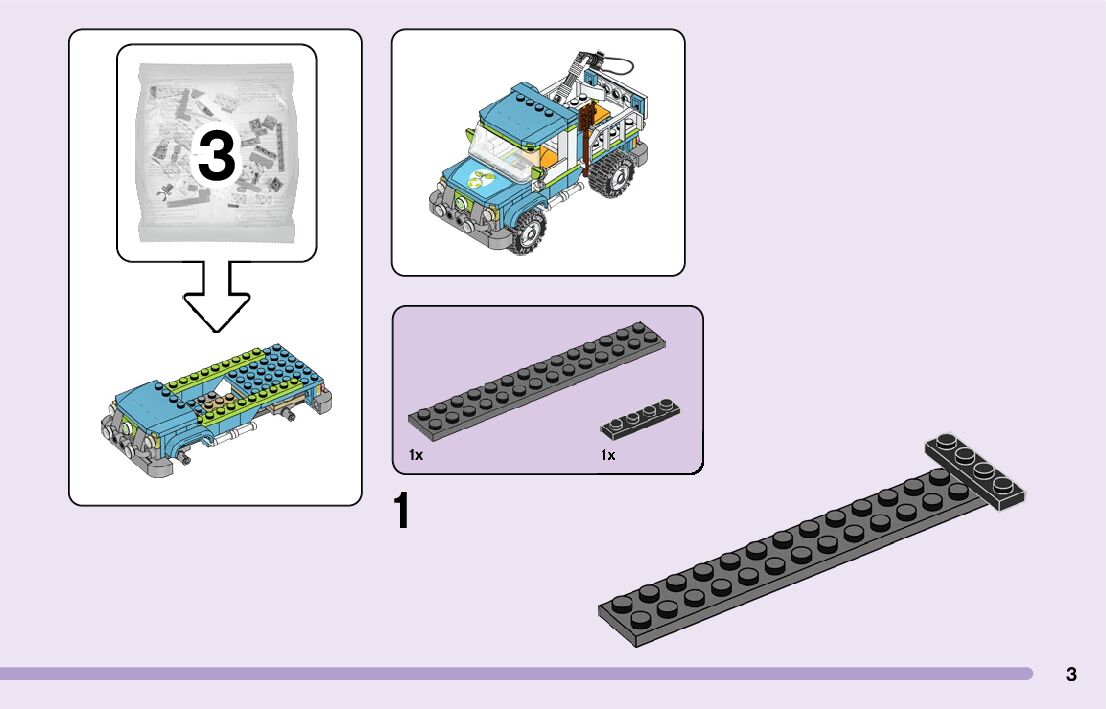 3

1x

1x

1

3