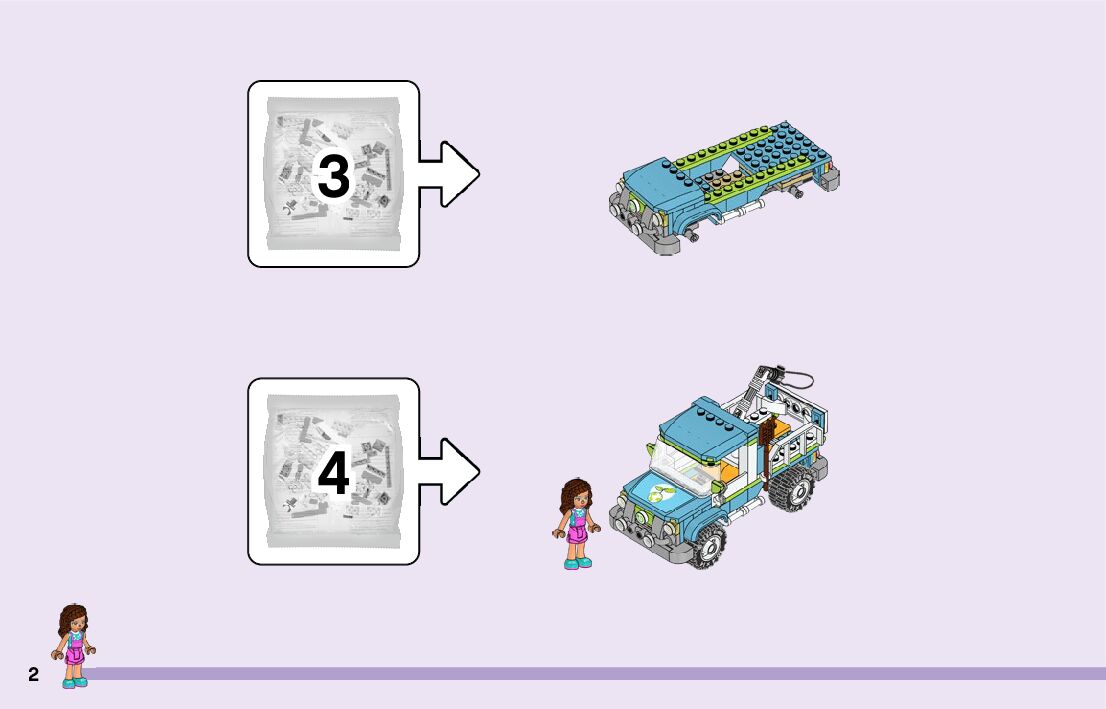 3

4

2