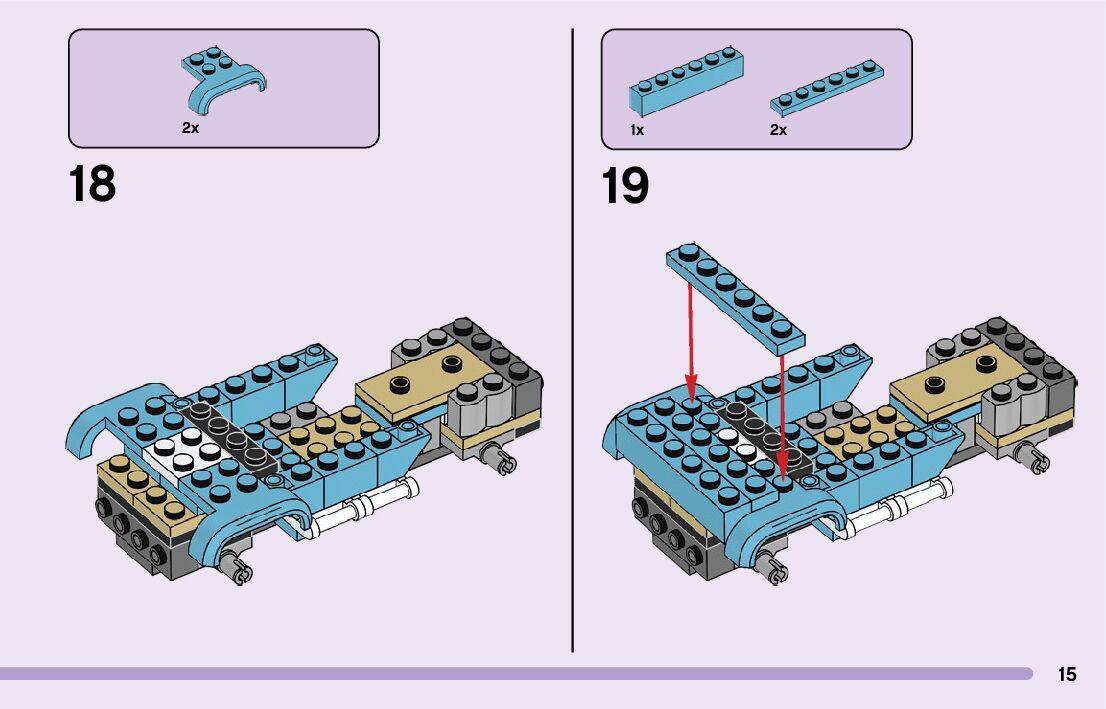 2x

18

1x

2x

19

15