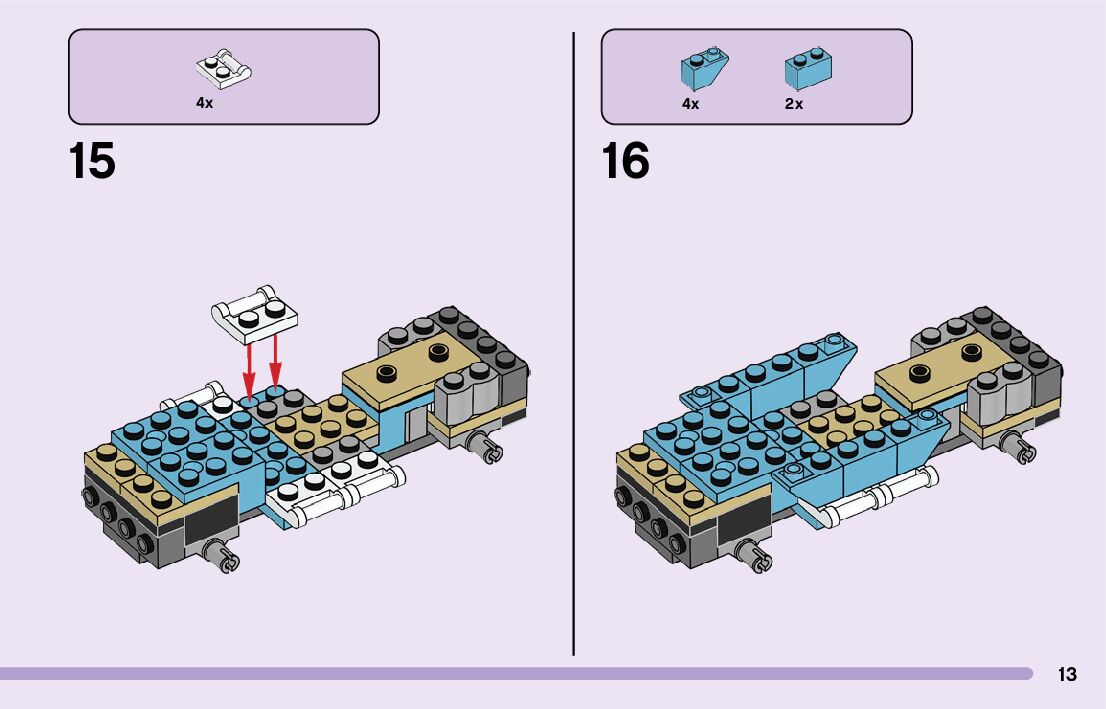 4x

15

4x

2x

16

13