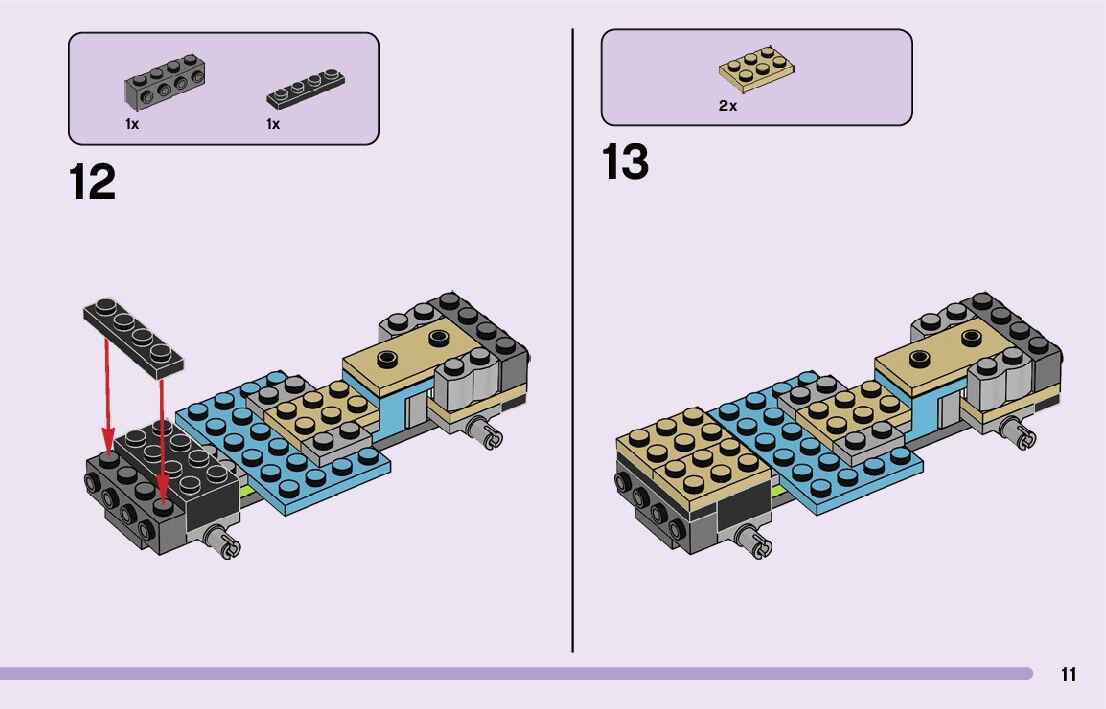 1x 1x

12

2x

13

11