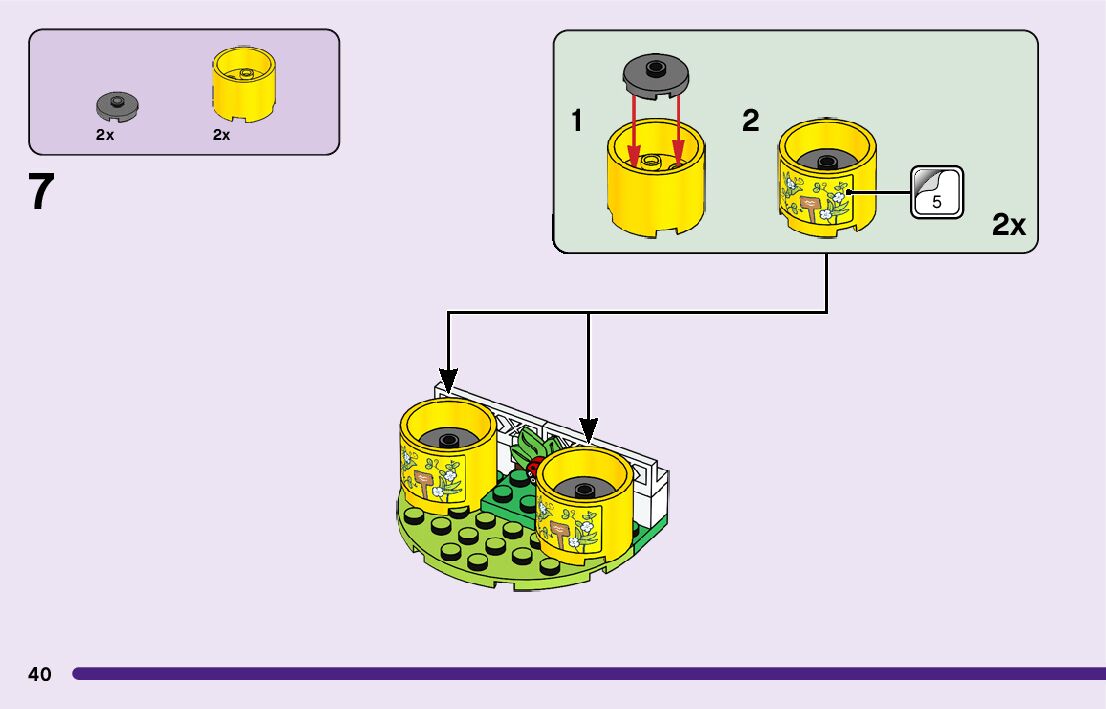 2x 2x

7

1 2

5

2x

40