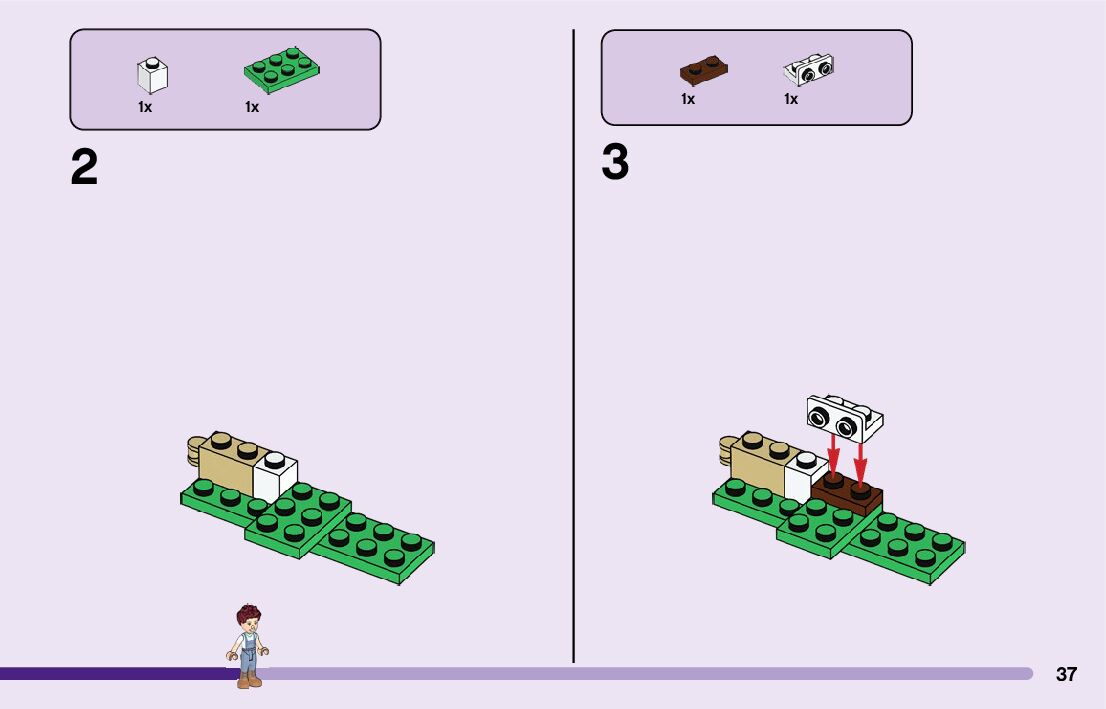 1x 1x

2

1x 1x

3

37