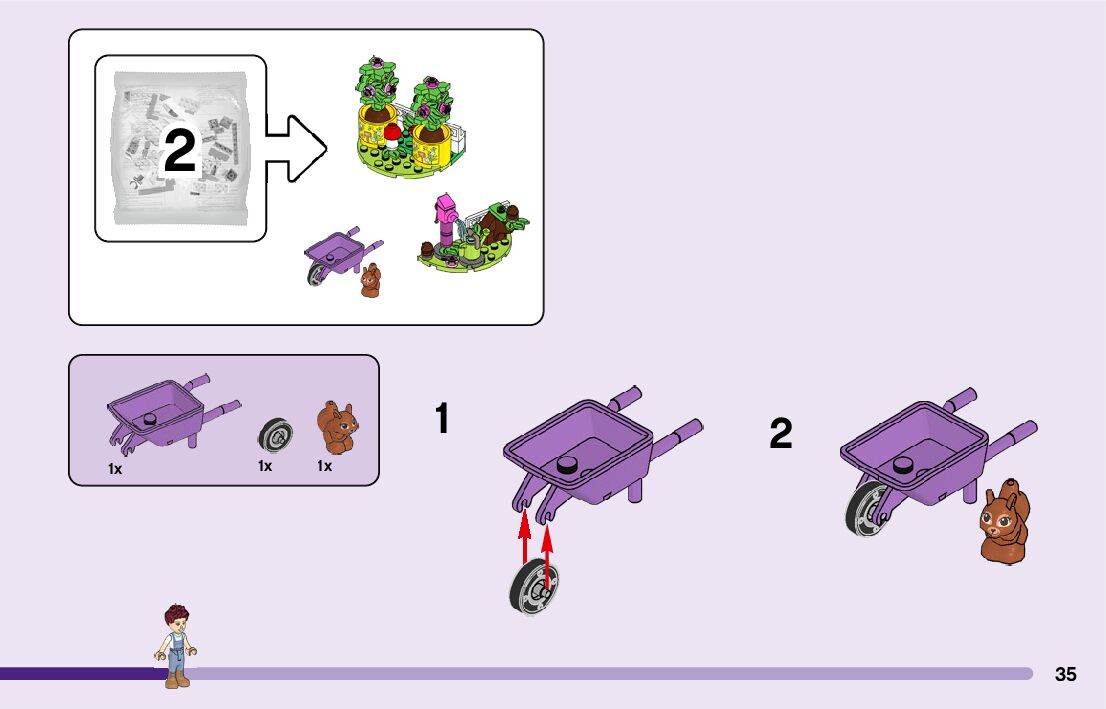 2

1x 1x 1x

1

2

35