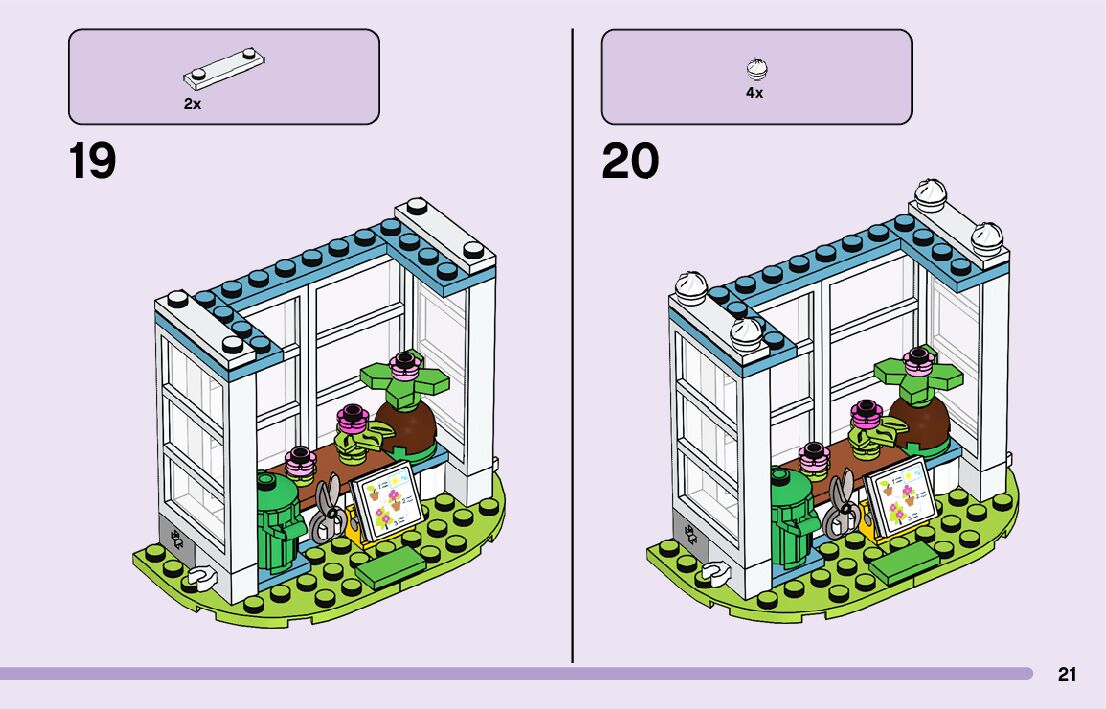 2x

19

4x

20

21