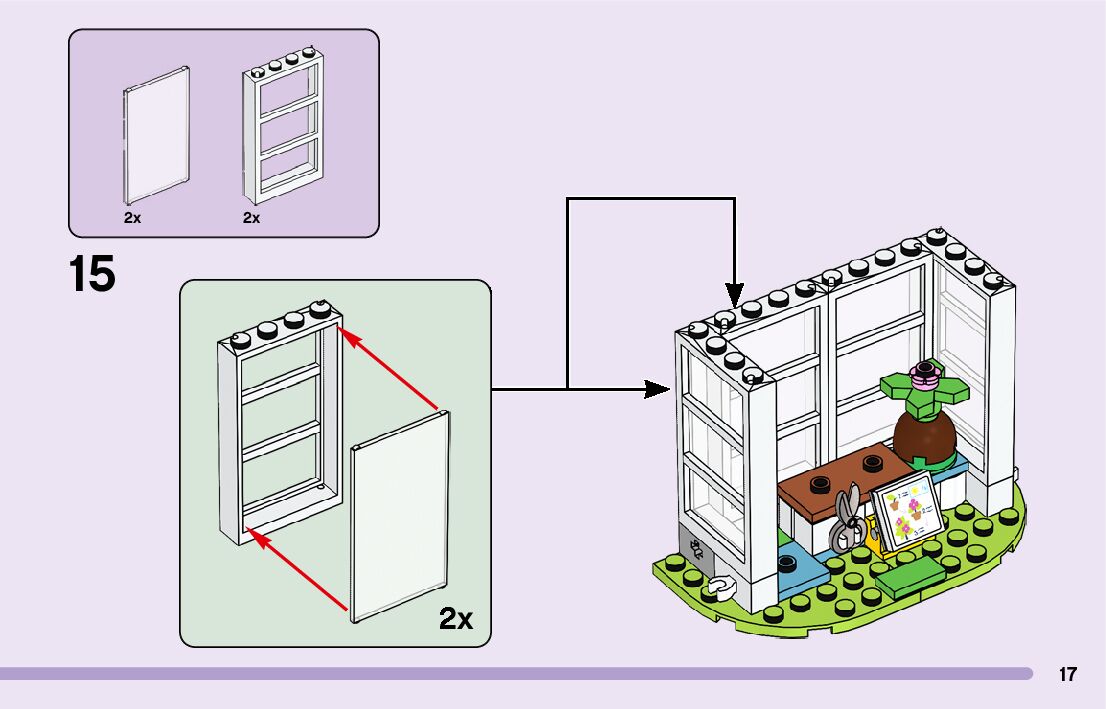 2x 2x

15

2x

17