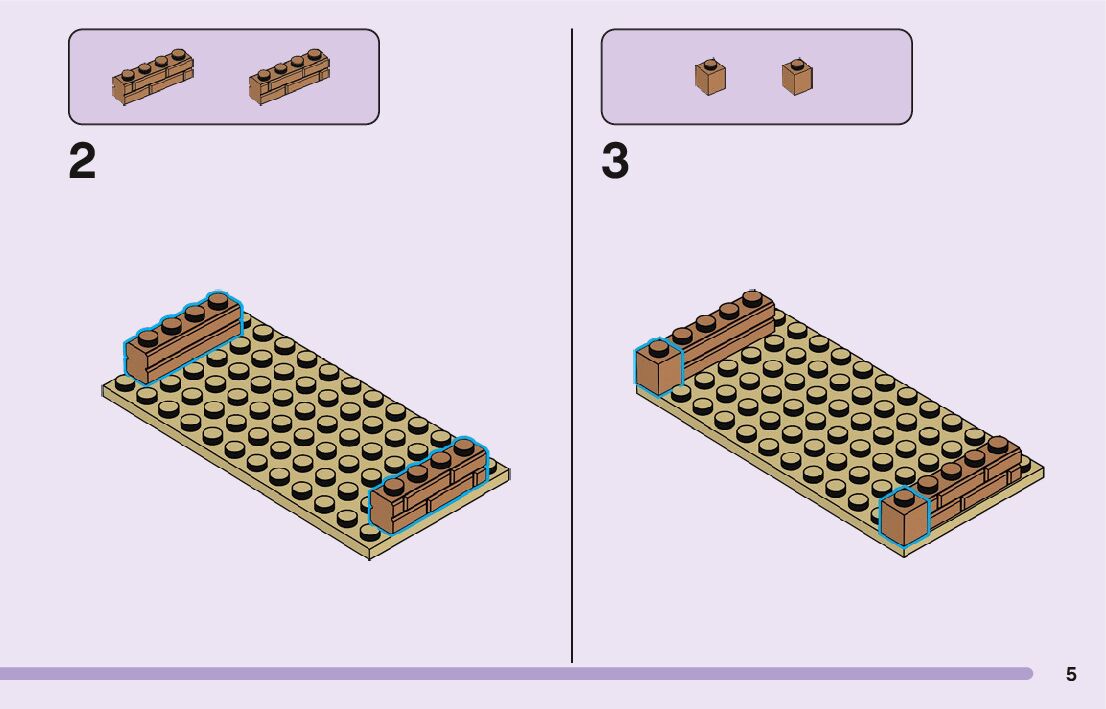 2

3

5