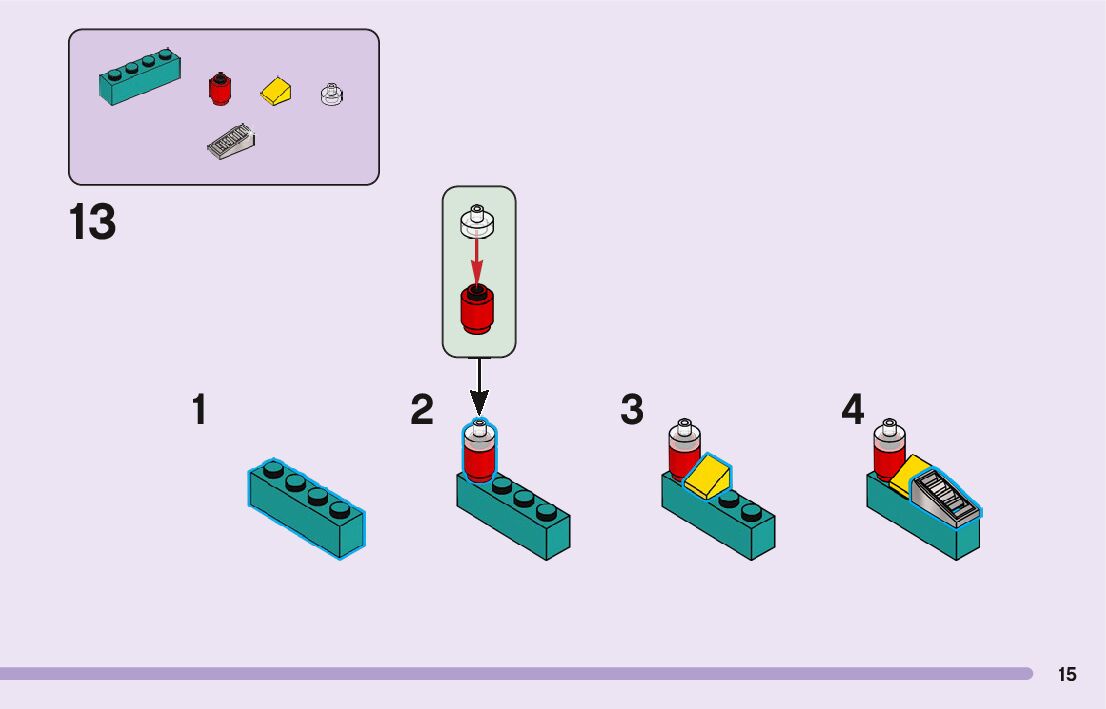 13

1

2

3

4

15