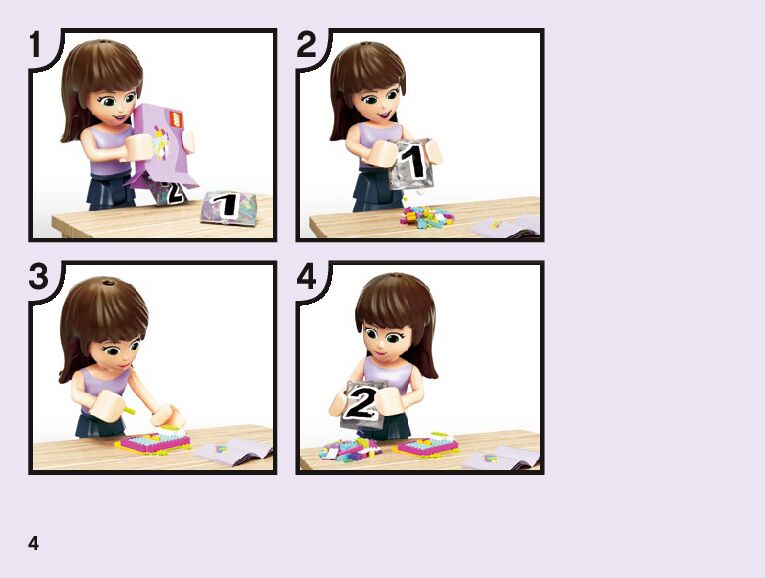 1

2

1

2

1

3

4

2

4