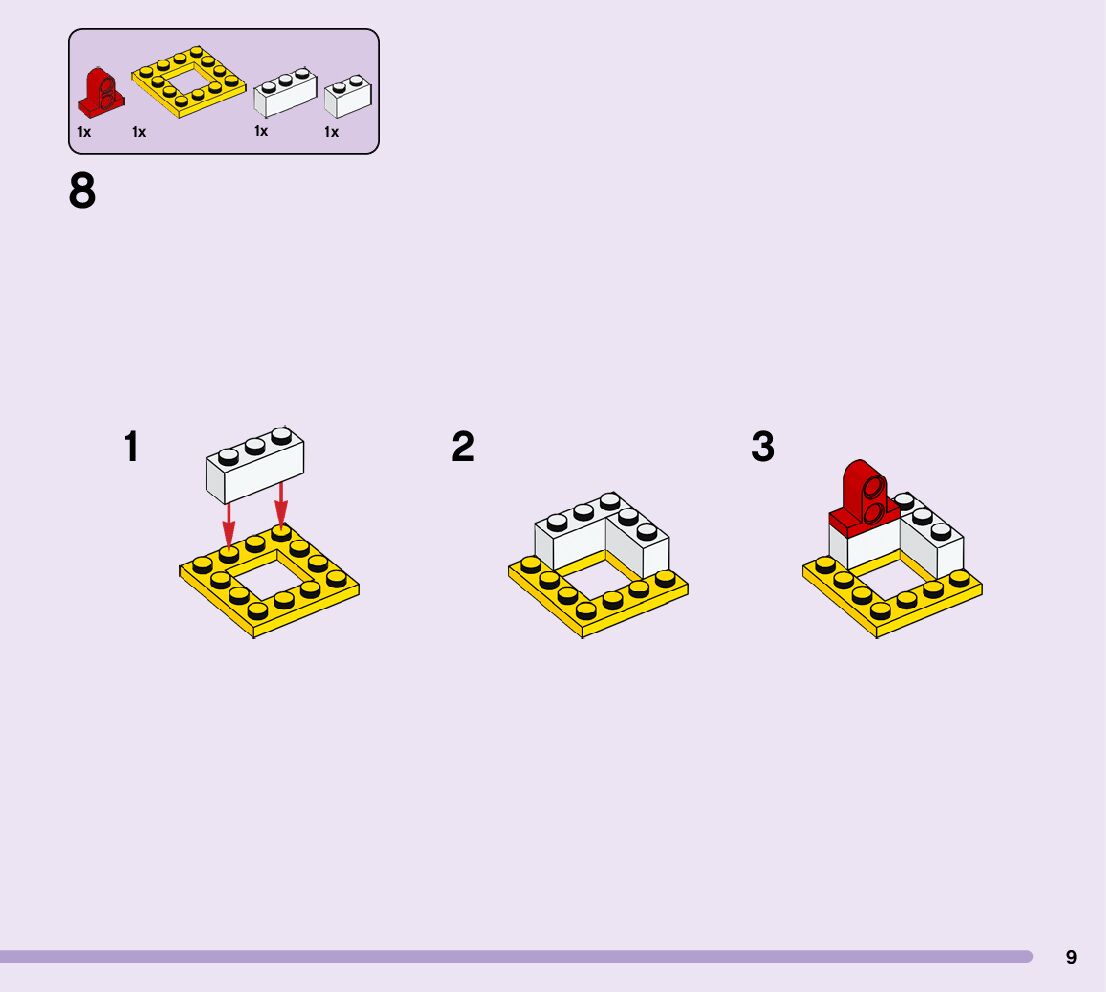 1x 1x 1x 1x

8

1

2

3

9