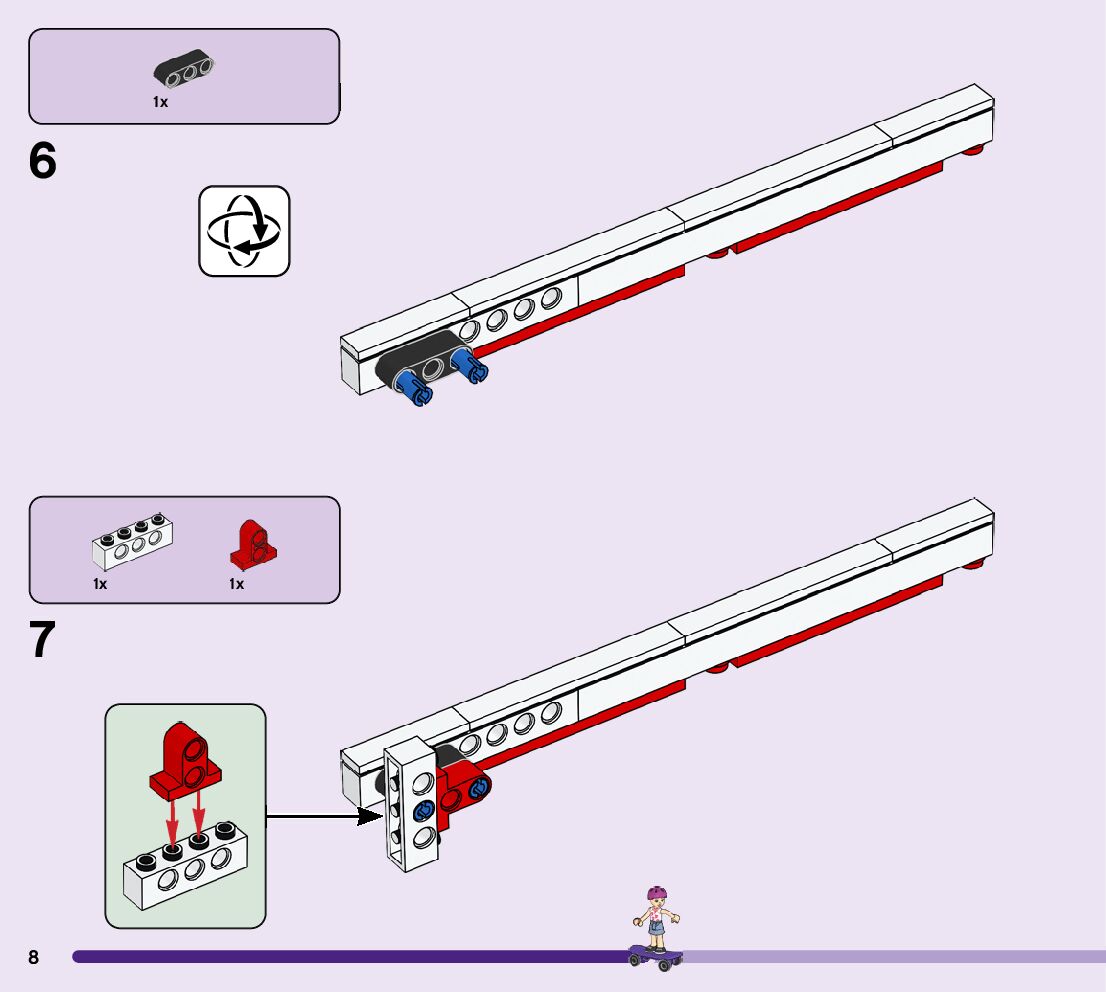 1x

6

1x

1x

7

8