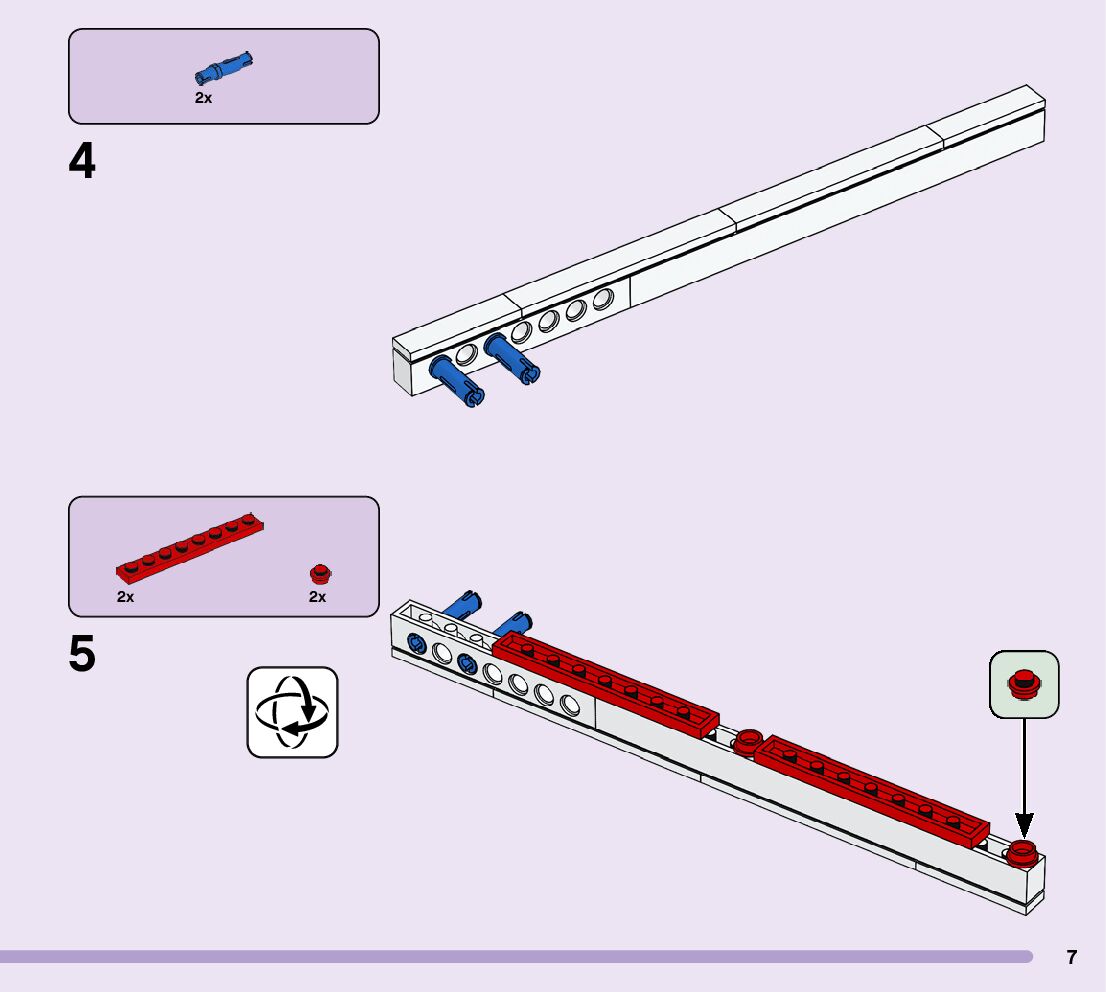 2x

4

2x

2x

5

7