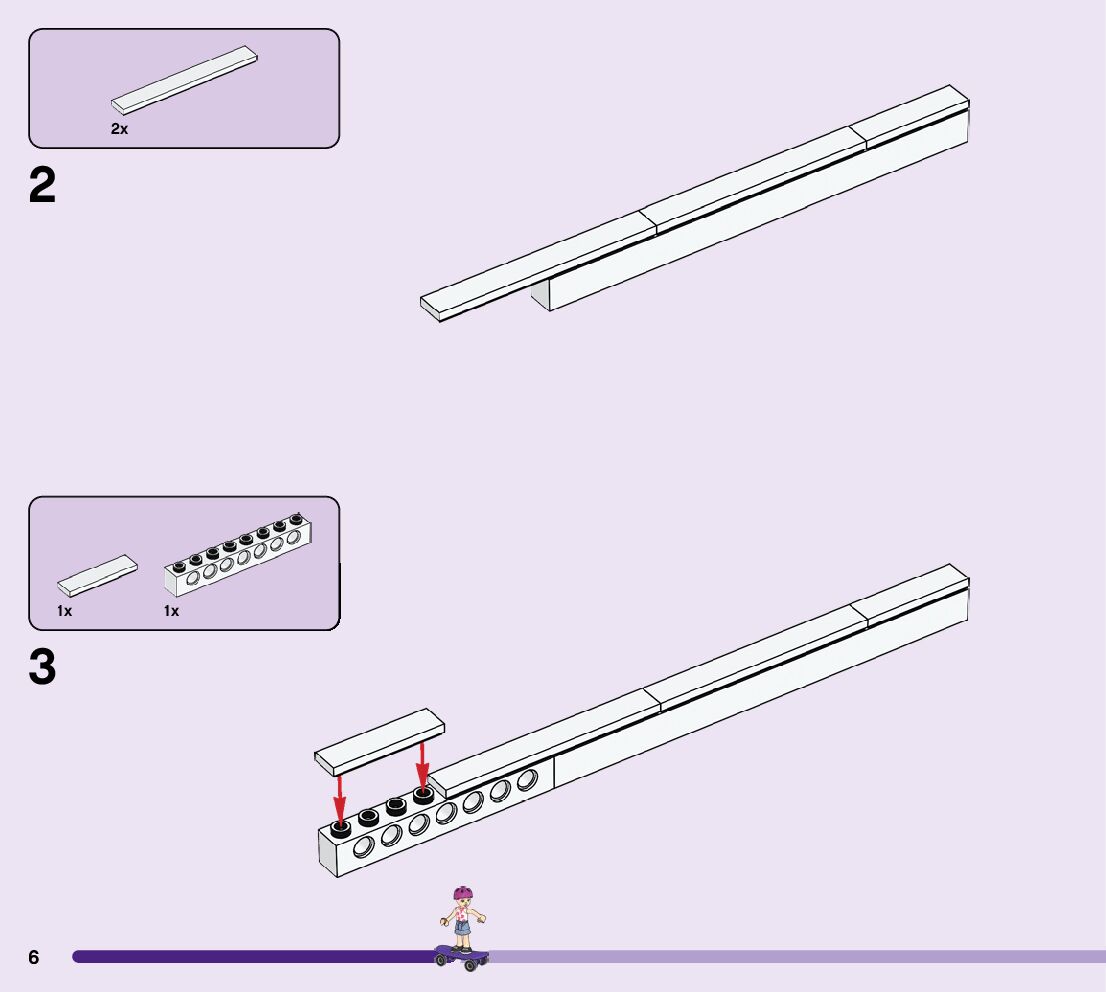 2x

2

1x

1x

3

6