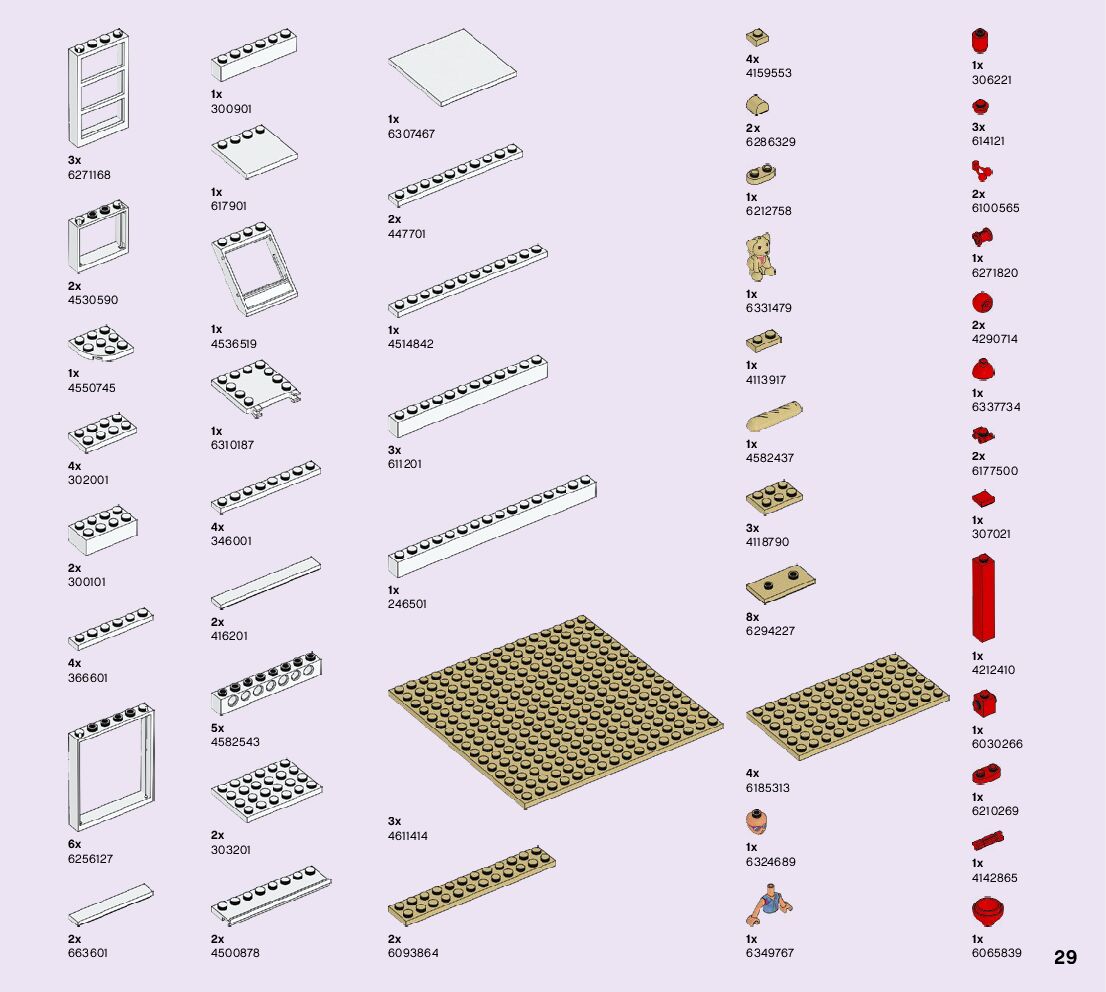 3x
6271168

2x
4530590

1x
4550745

4x
302001

2x
300101

4x
366601

6x
6256127

2x
663601

1x
300901

1x
617901

1x
4536519

1x
6310187

4x
346001

2x
416201

5x
4582543

2x
303201

2x
4500878

1x
6307467

2x
447701

1x
4514842

3x
611201

1x
246501

3x
4611414

2x
6093864

4x
4159553

2x
6286329

1x
6212758

1x
6331479

1x
4113917

1x
4582437

3x
4118790

8x
6294227

4x
6185313

1x
6324689

1x
6349767

1x
306221

3x
614121

2x
6100565

1x
6271820

2x
4290714

1x
6337734

2x
6177500

1x
307021

1x
4212410

1x
6030266

1x
6210269

1x
4142865

1x
6065839

29