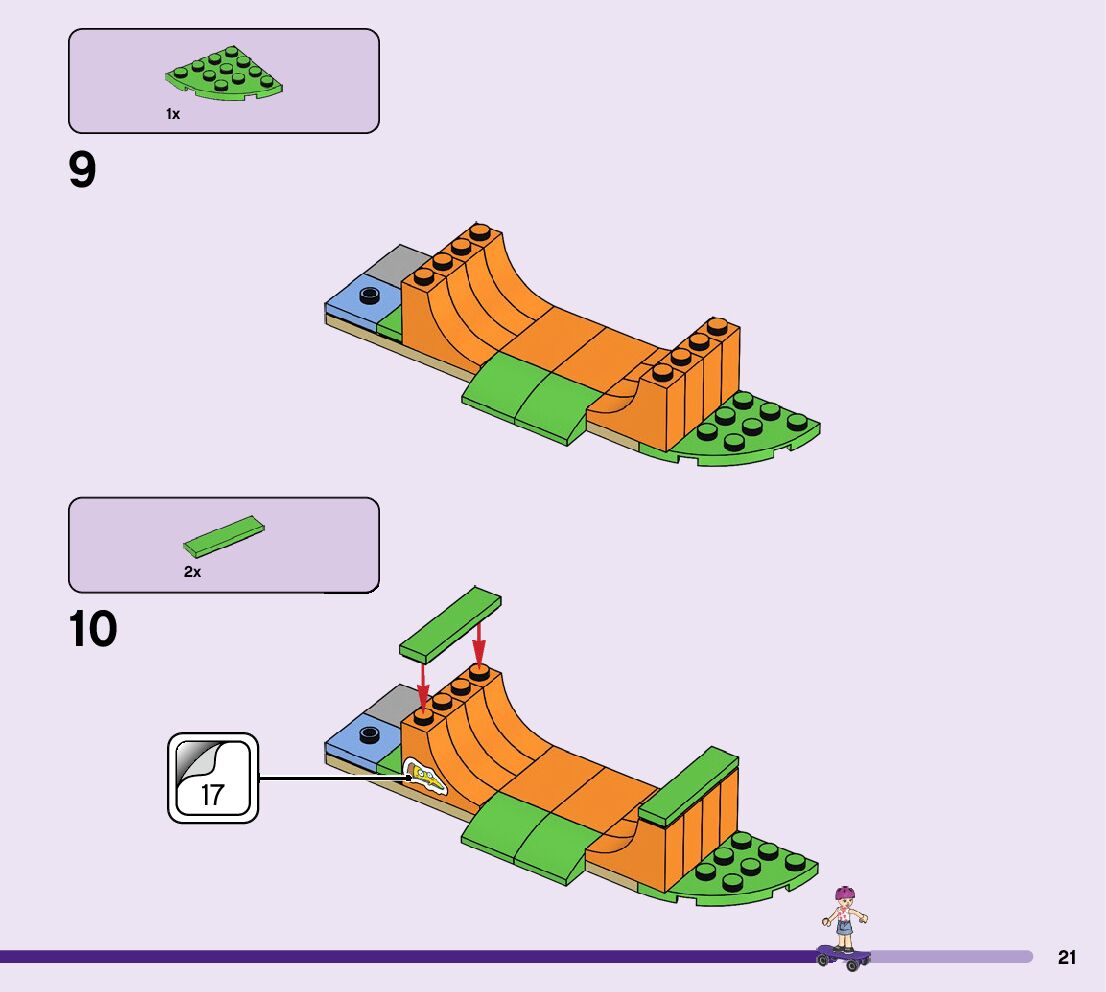 1x

9

2x

10

17

21