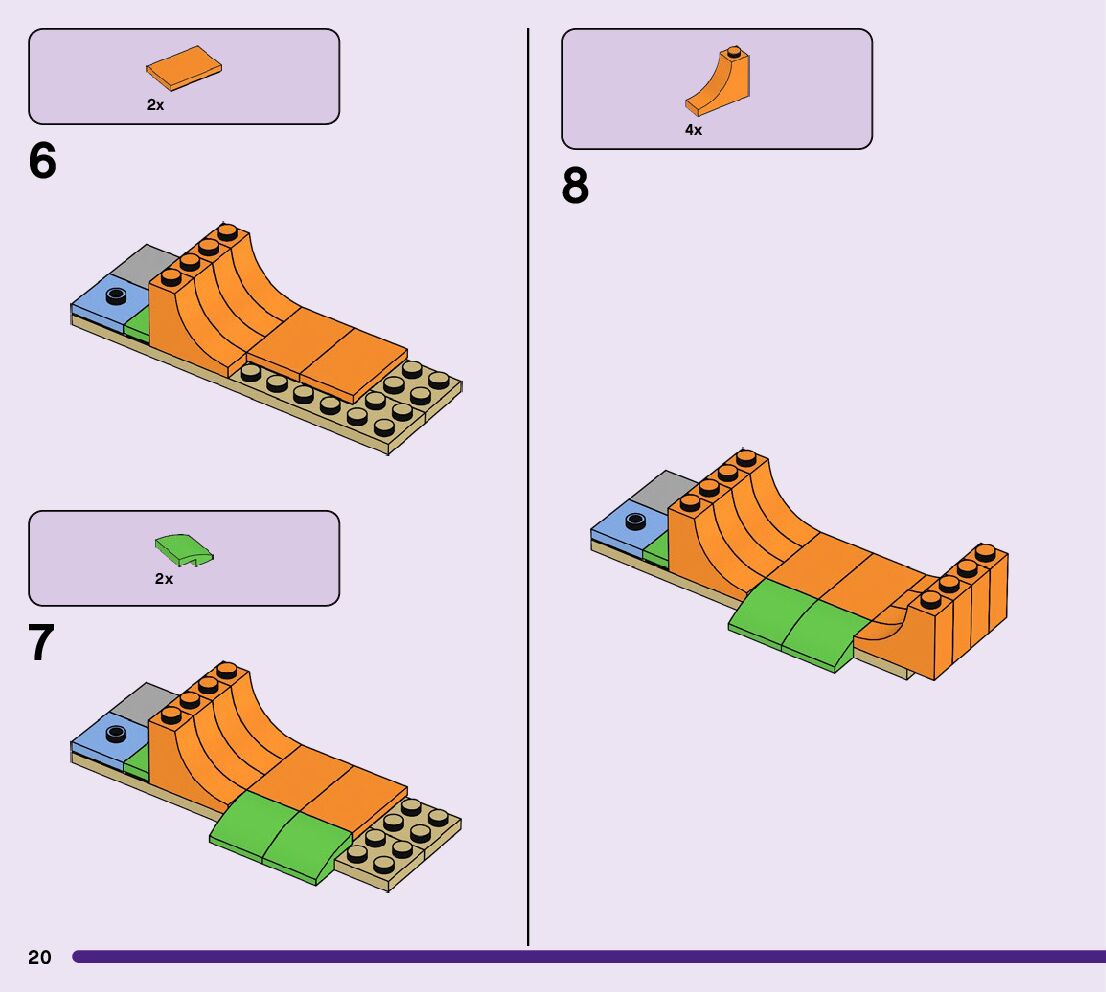 2x

6

2x

7

4x

8

20