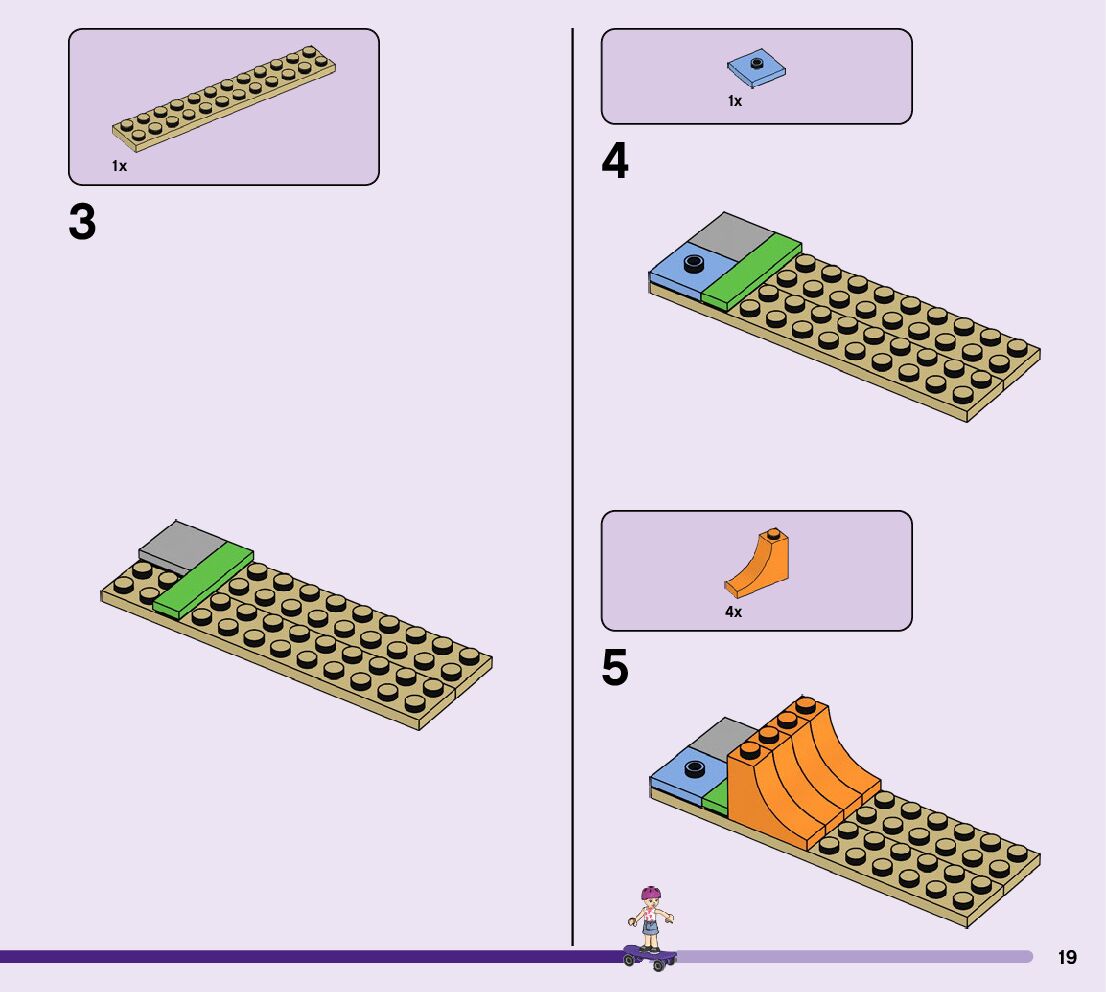 1x

3

1x

4

4x

5

19