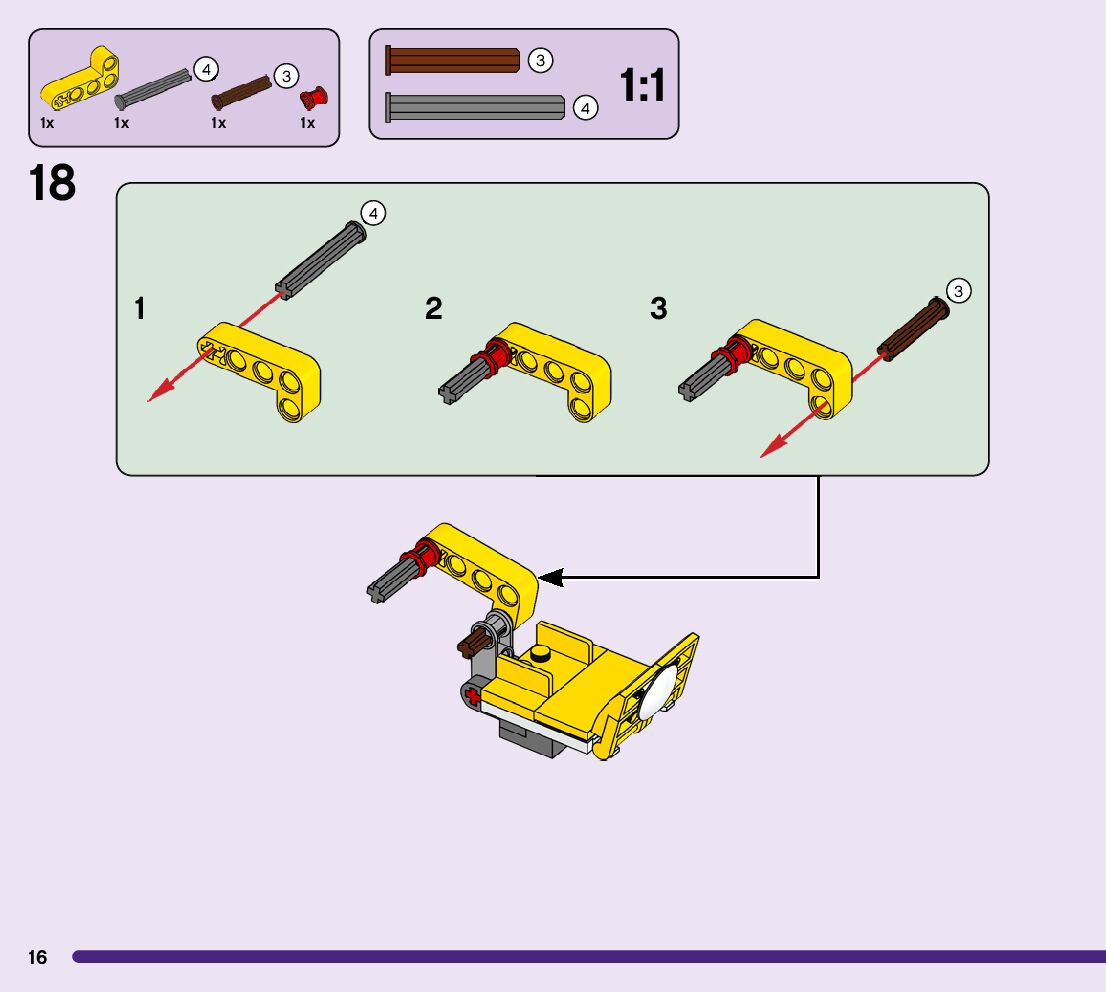 4
3
1x 1x 1x 1x

3
4
1:1

18

4
1
2
3
3

16