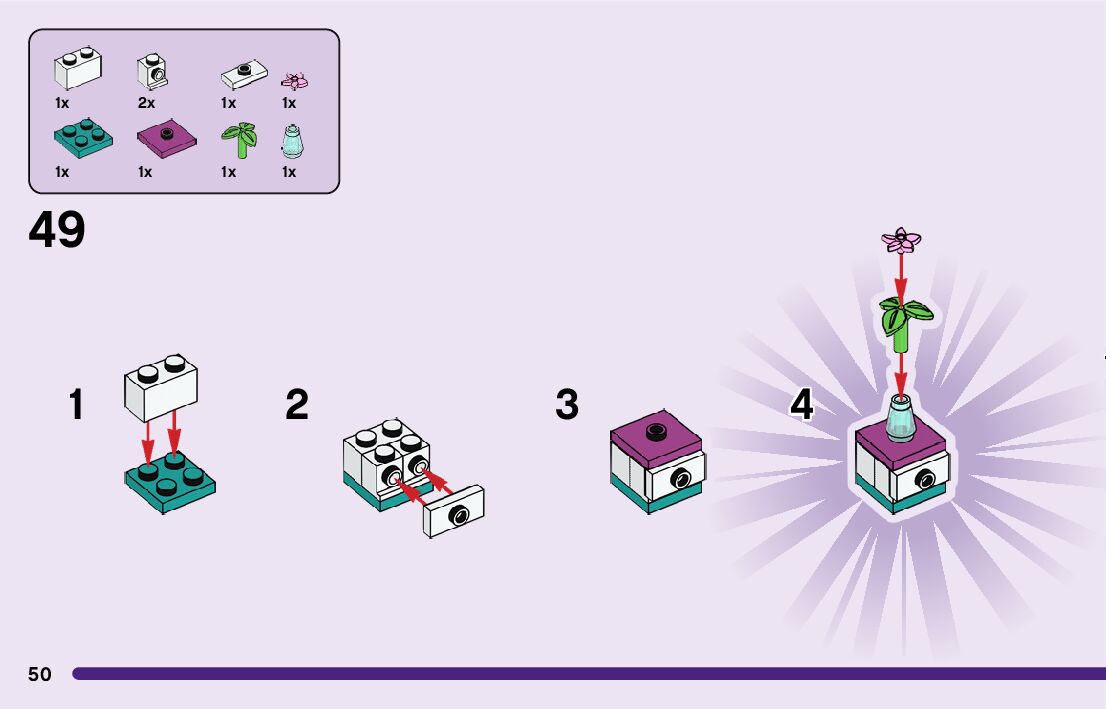 1x 2x 1x 1x
1x 1x 1x 1x

49

1

2

3

4

50