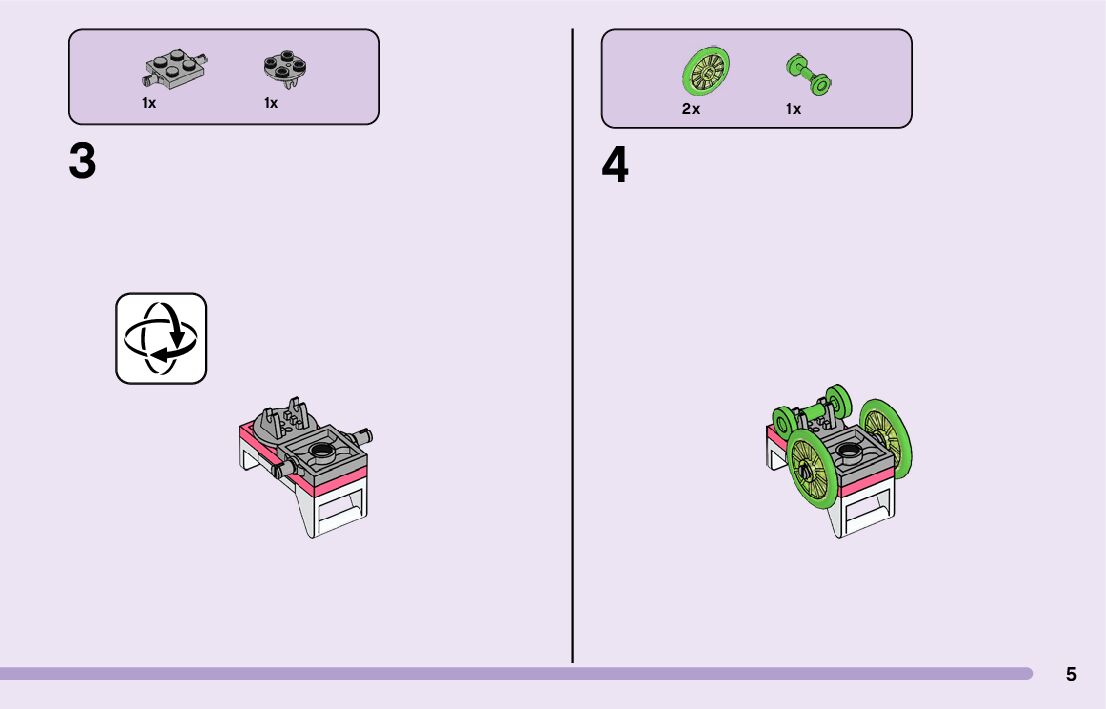 1x 1x

3

2x 1x

4

5