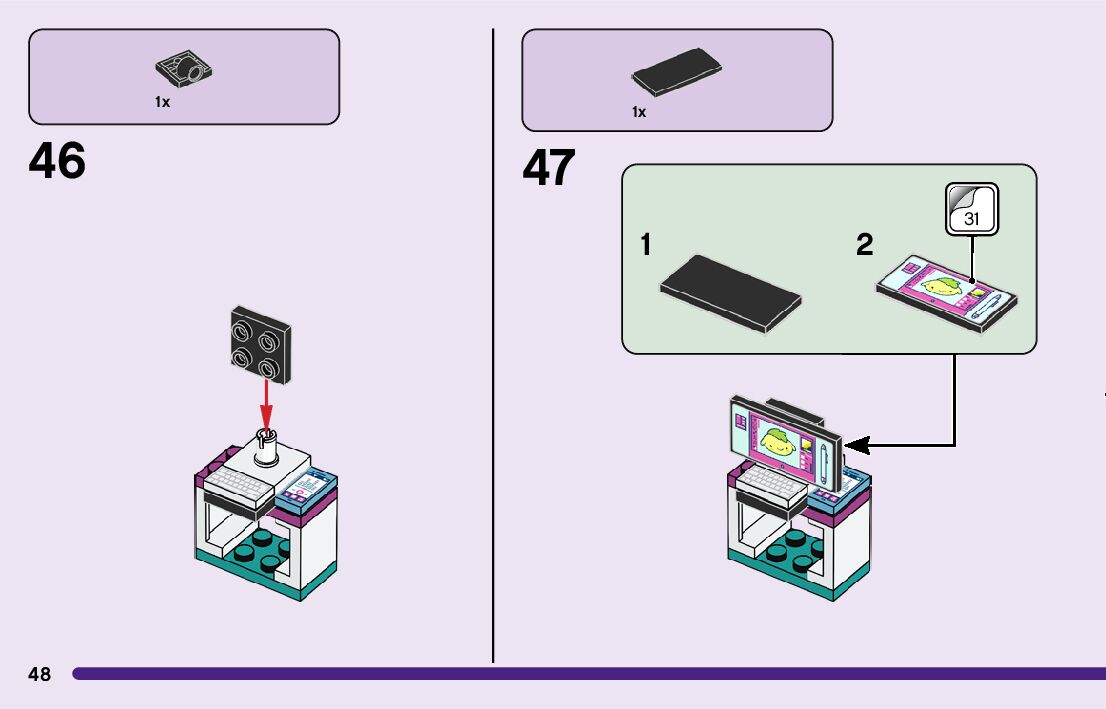 1x

46

1x

47

1

2

31

48