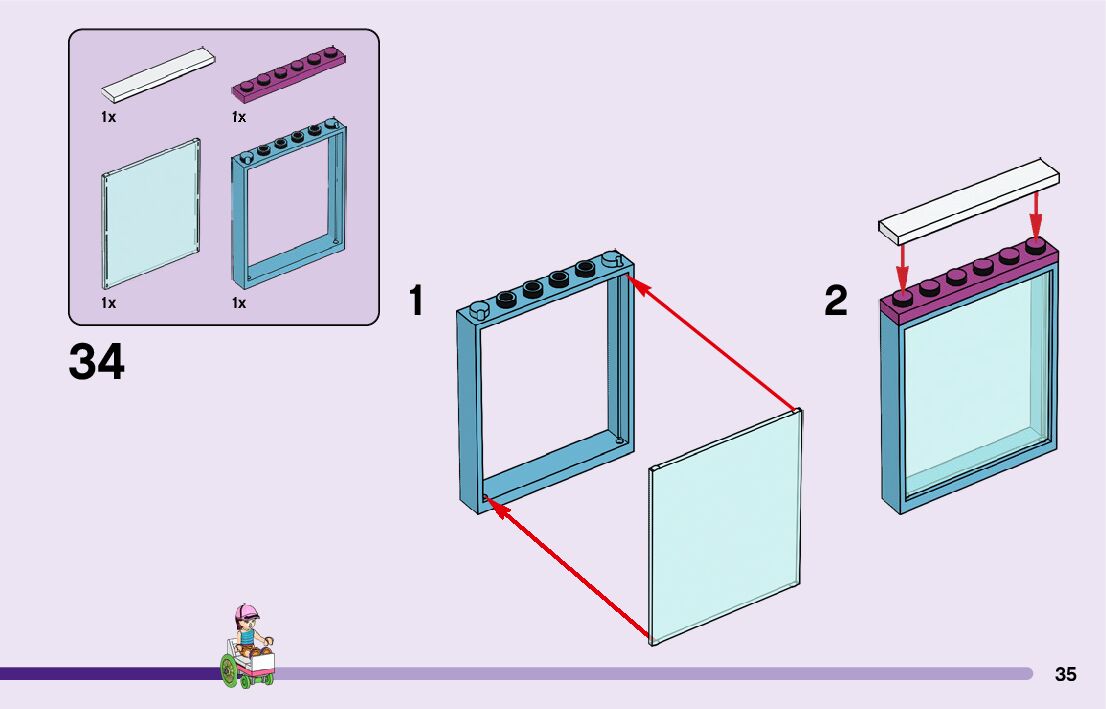 1x
1x
1x
1x

34

1

2

35