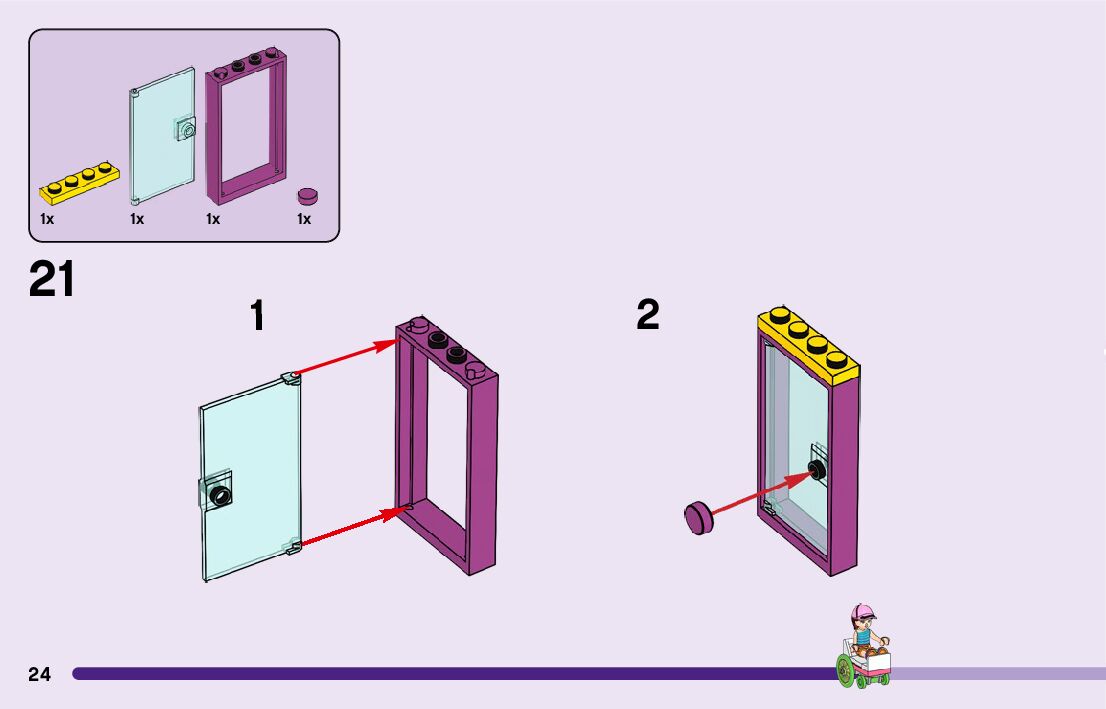 1x 1x 1x 1x

21

1

2

24