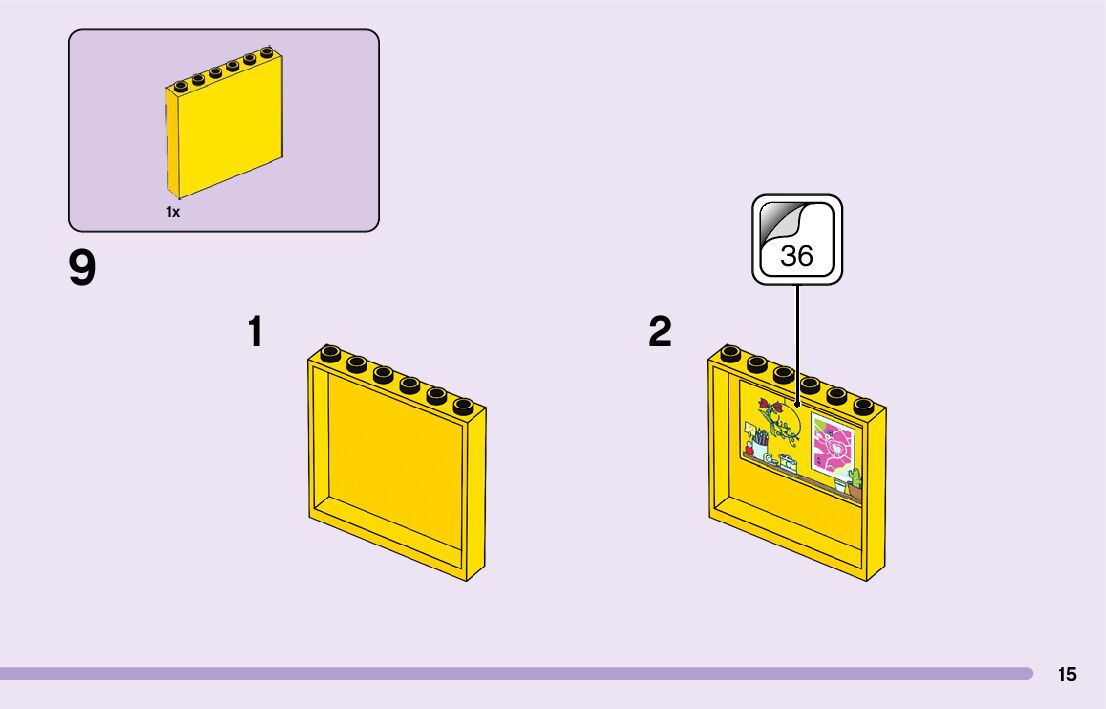 1x

9

1

2

36

15