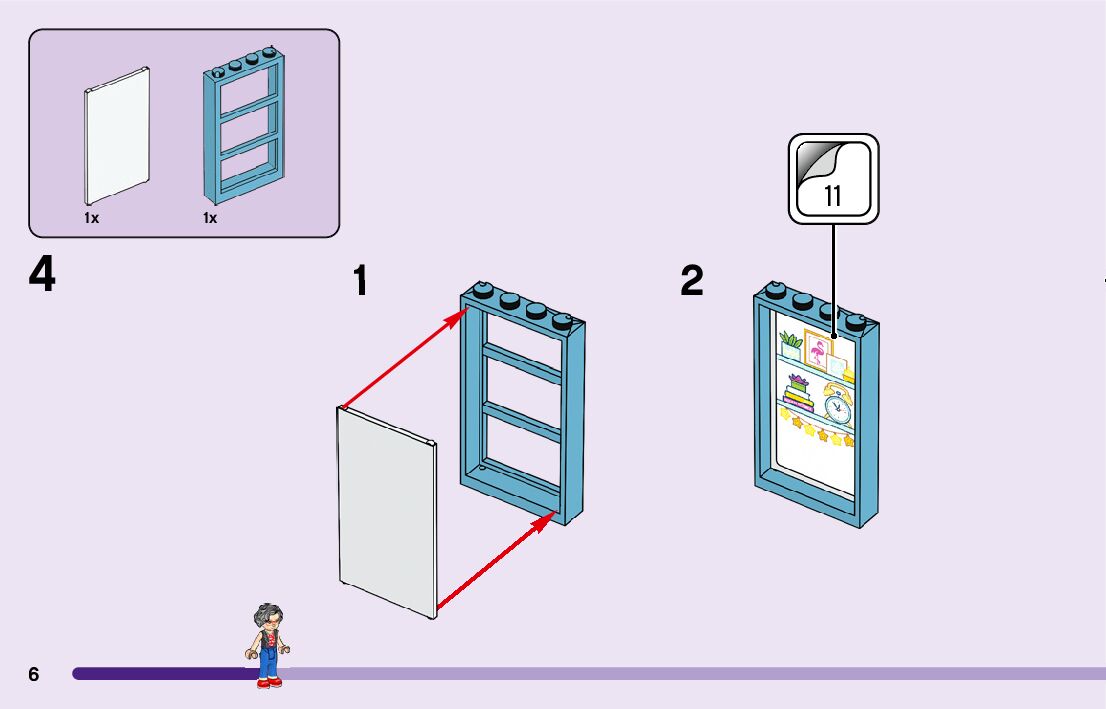 1x

1x

4

1

2

11

6