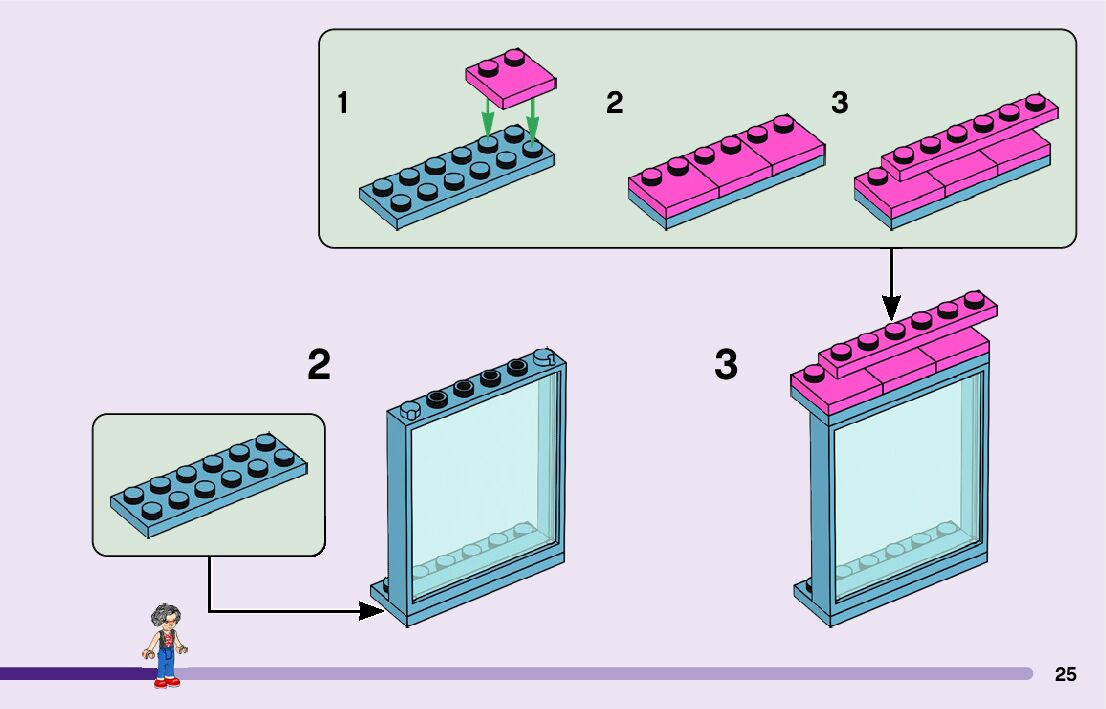 1

2

3

2

3

25